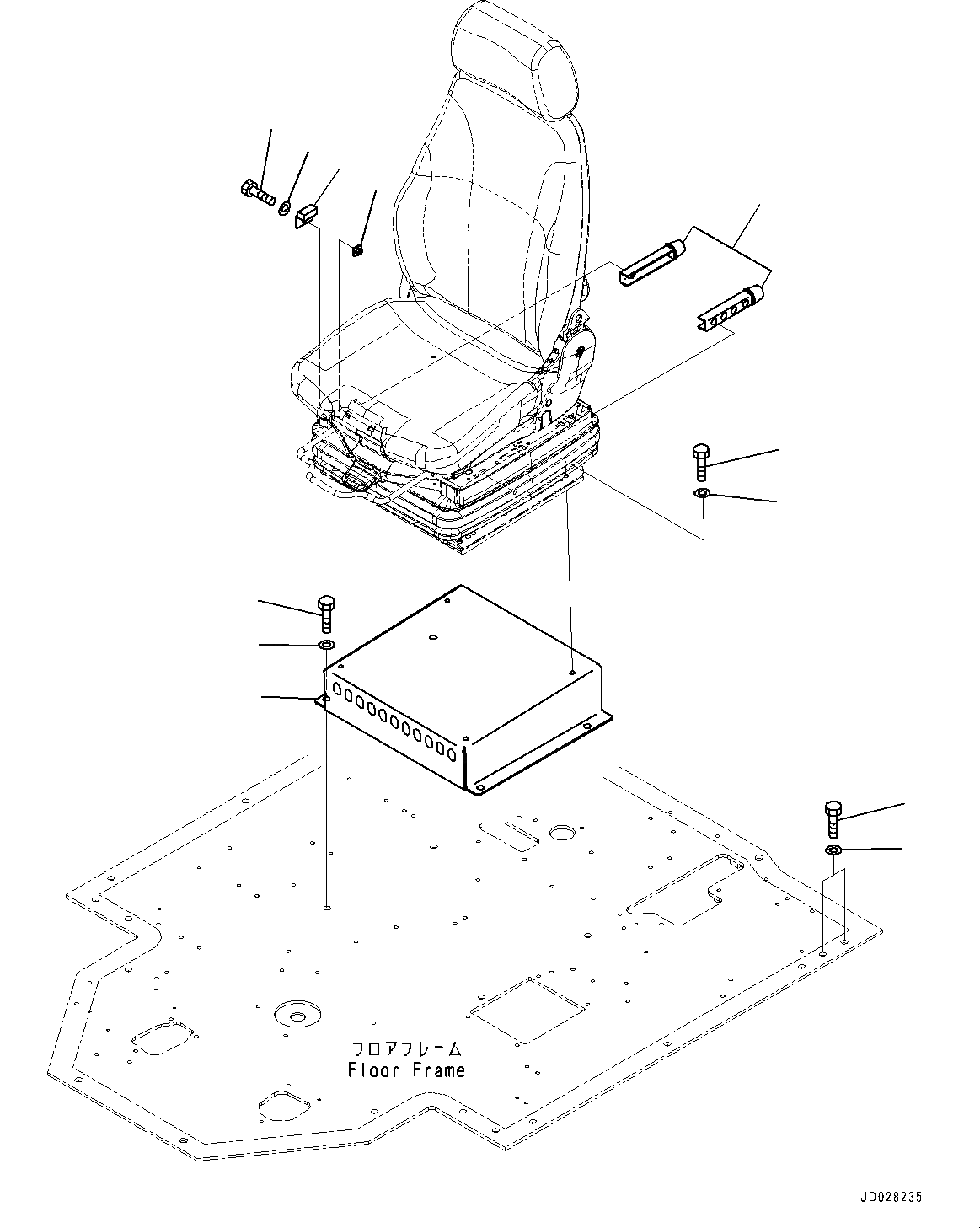 フロアフレーム
Floor Frame

JD028235