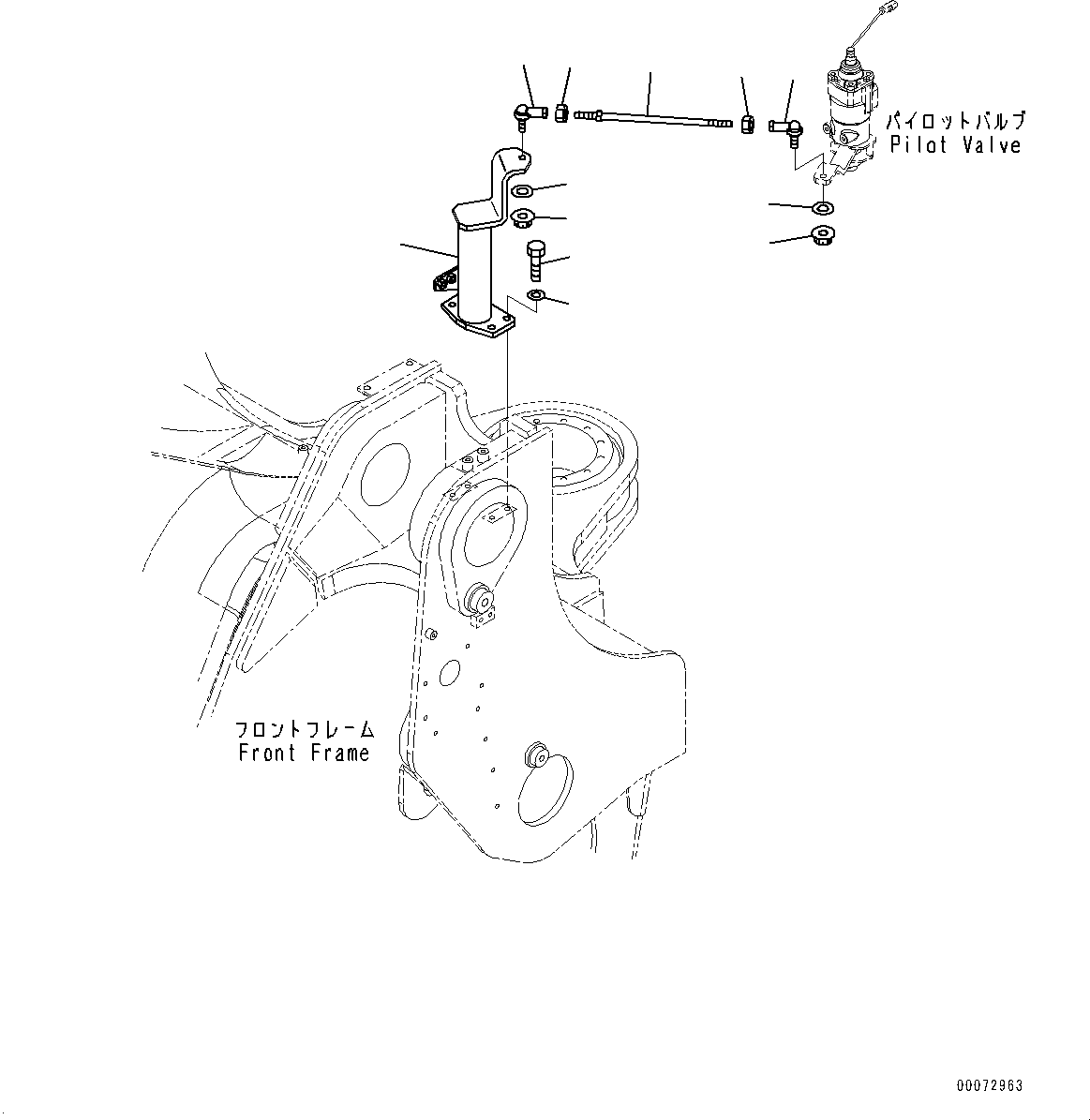 パイロットバルブ
Pilot Valve

フロントフレーム
Front Frame

00072963