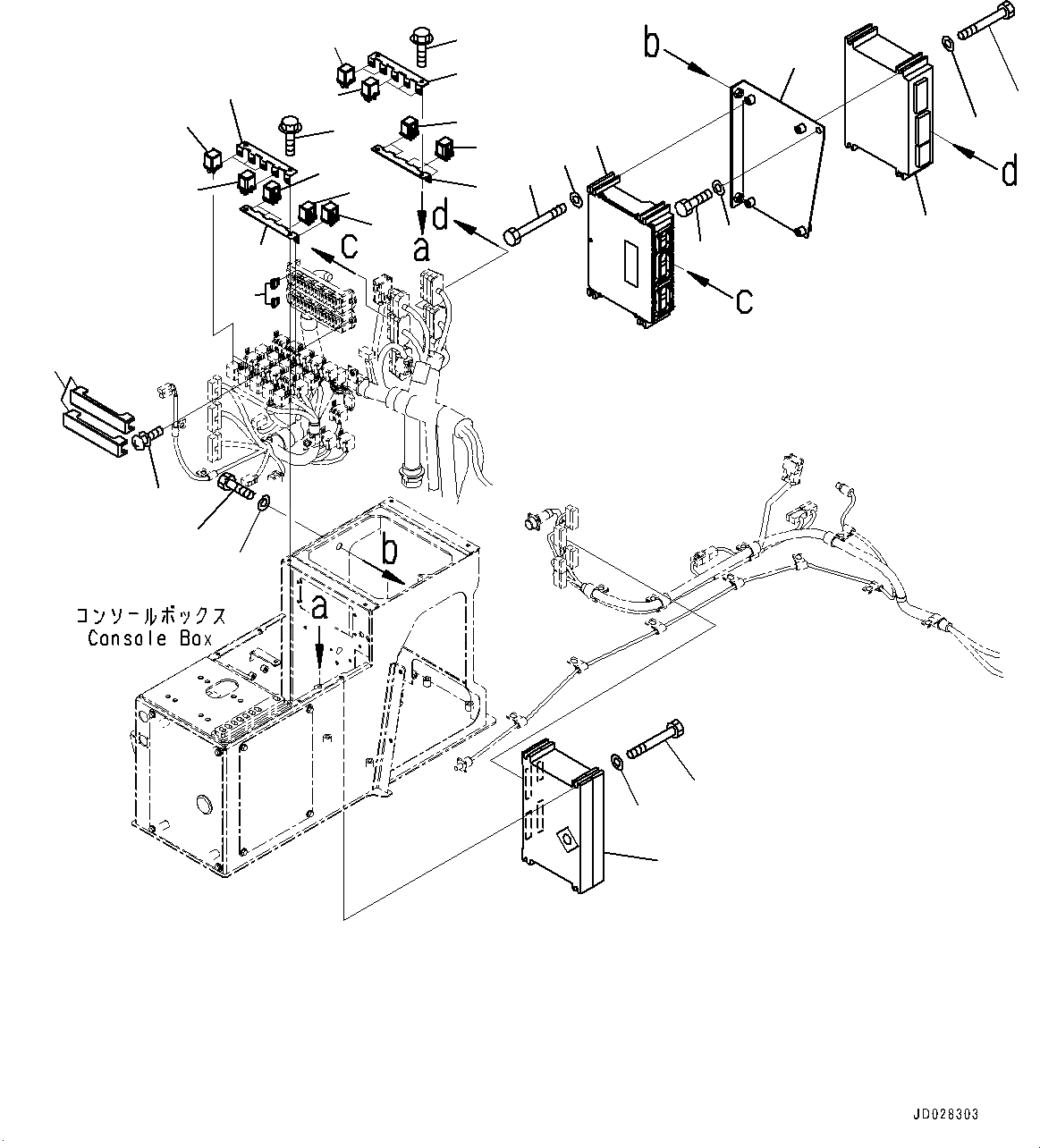 b
d
c
d
a
c
b
a
コンソールボックス
Console Box
JD028303