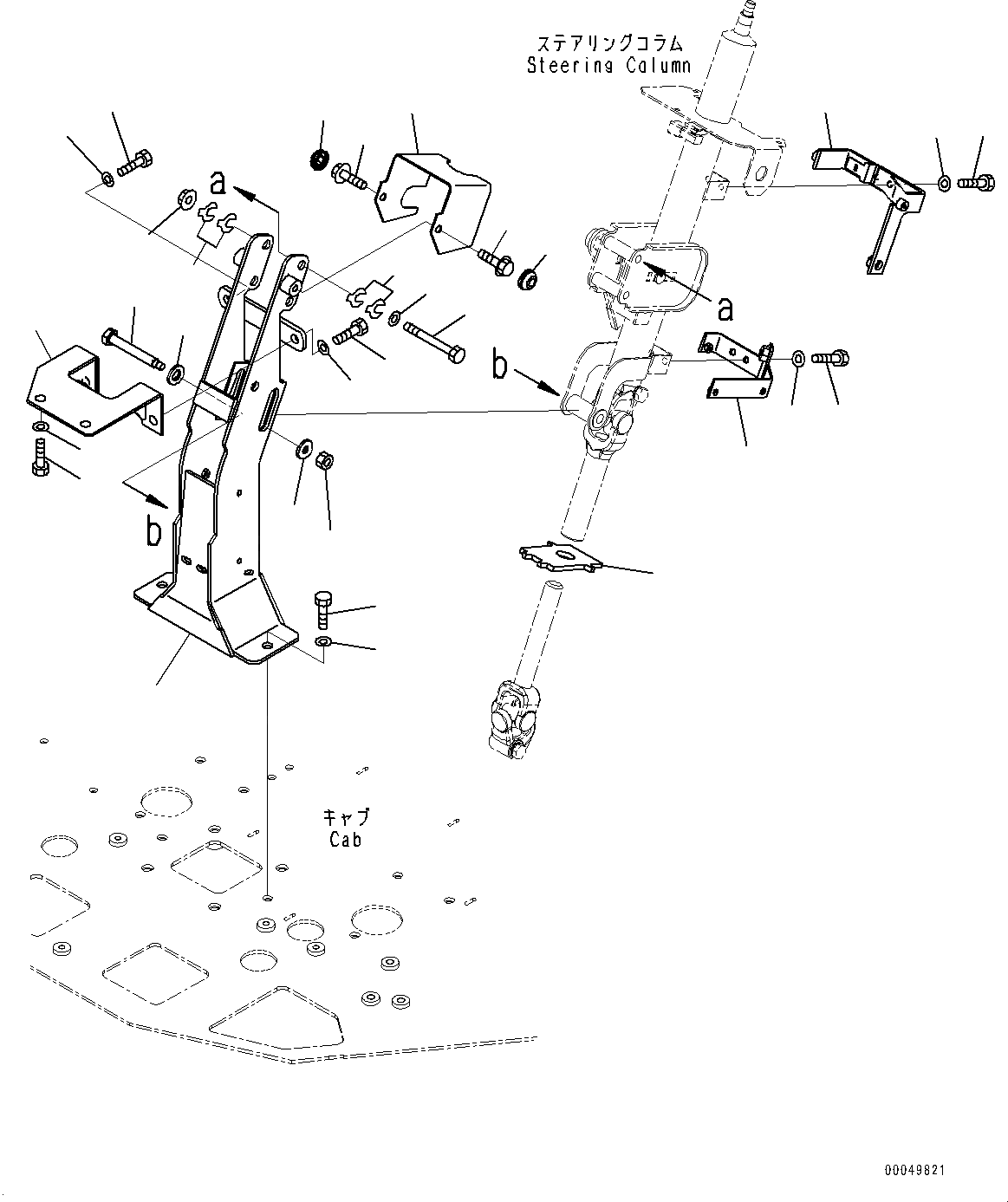 ステアリングコラム
Steering Calumn

a

a

b

b

キャブ
Cab

00049821