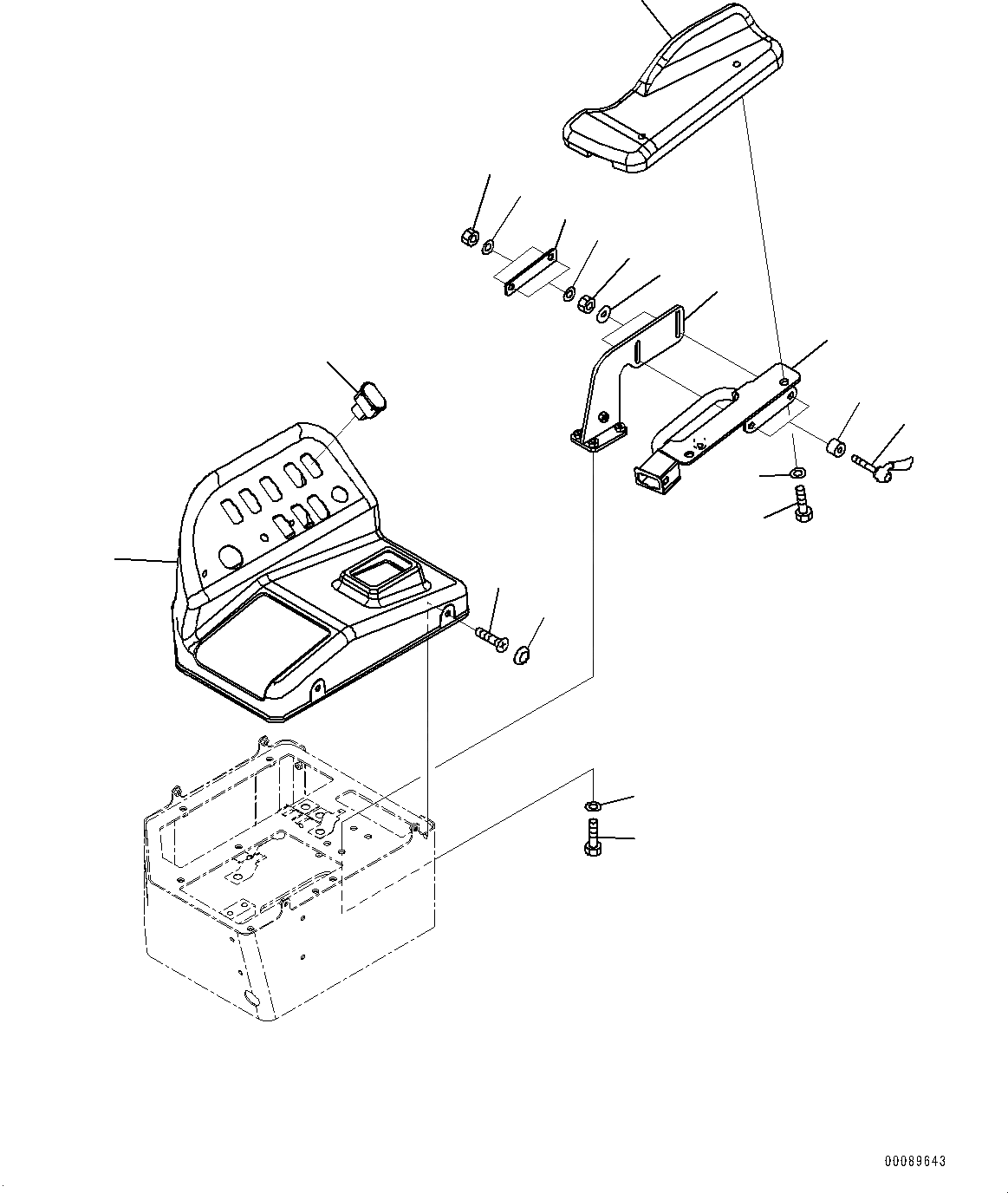 00089643