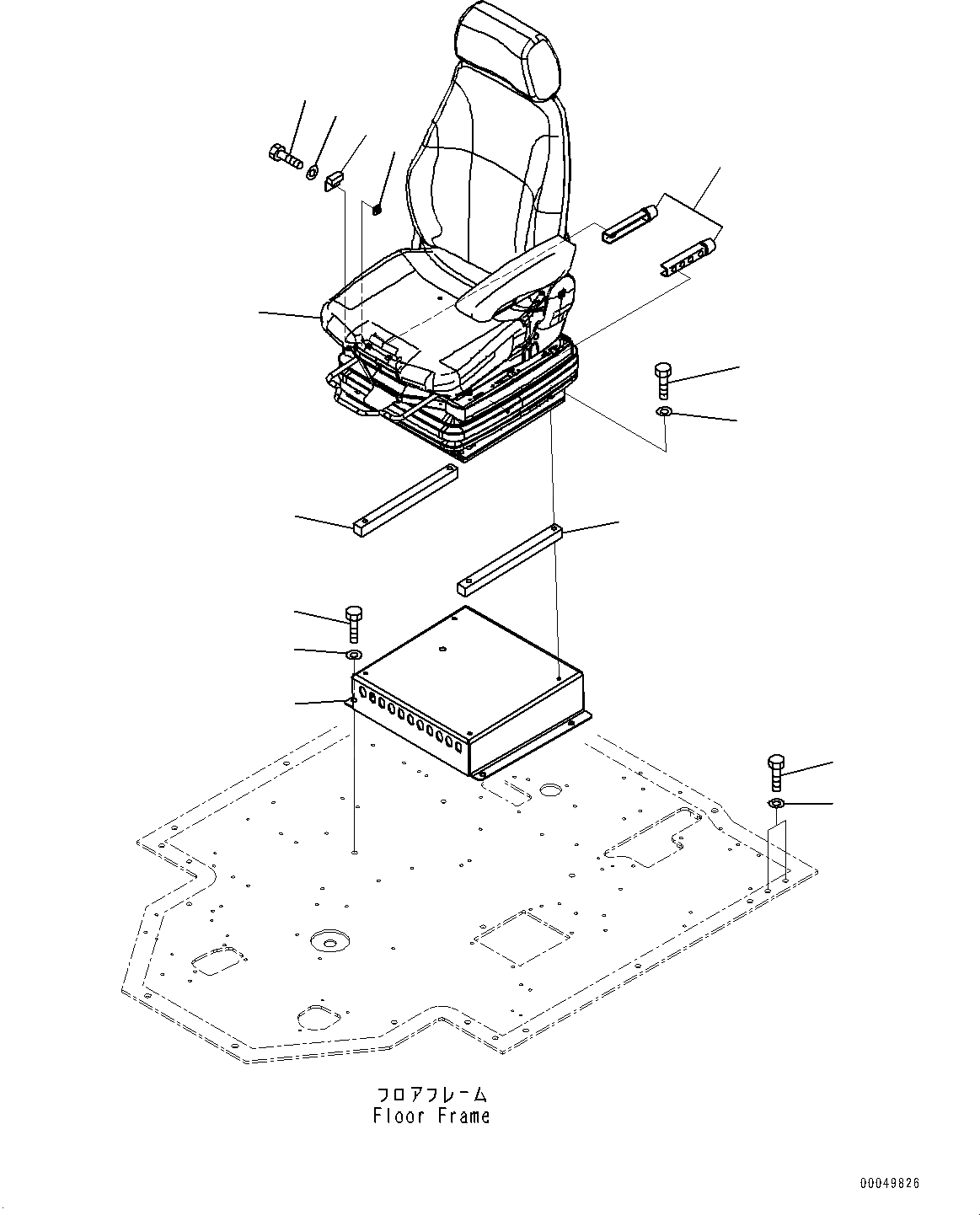 フロアフレーム
Floor Frame

00049826