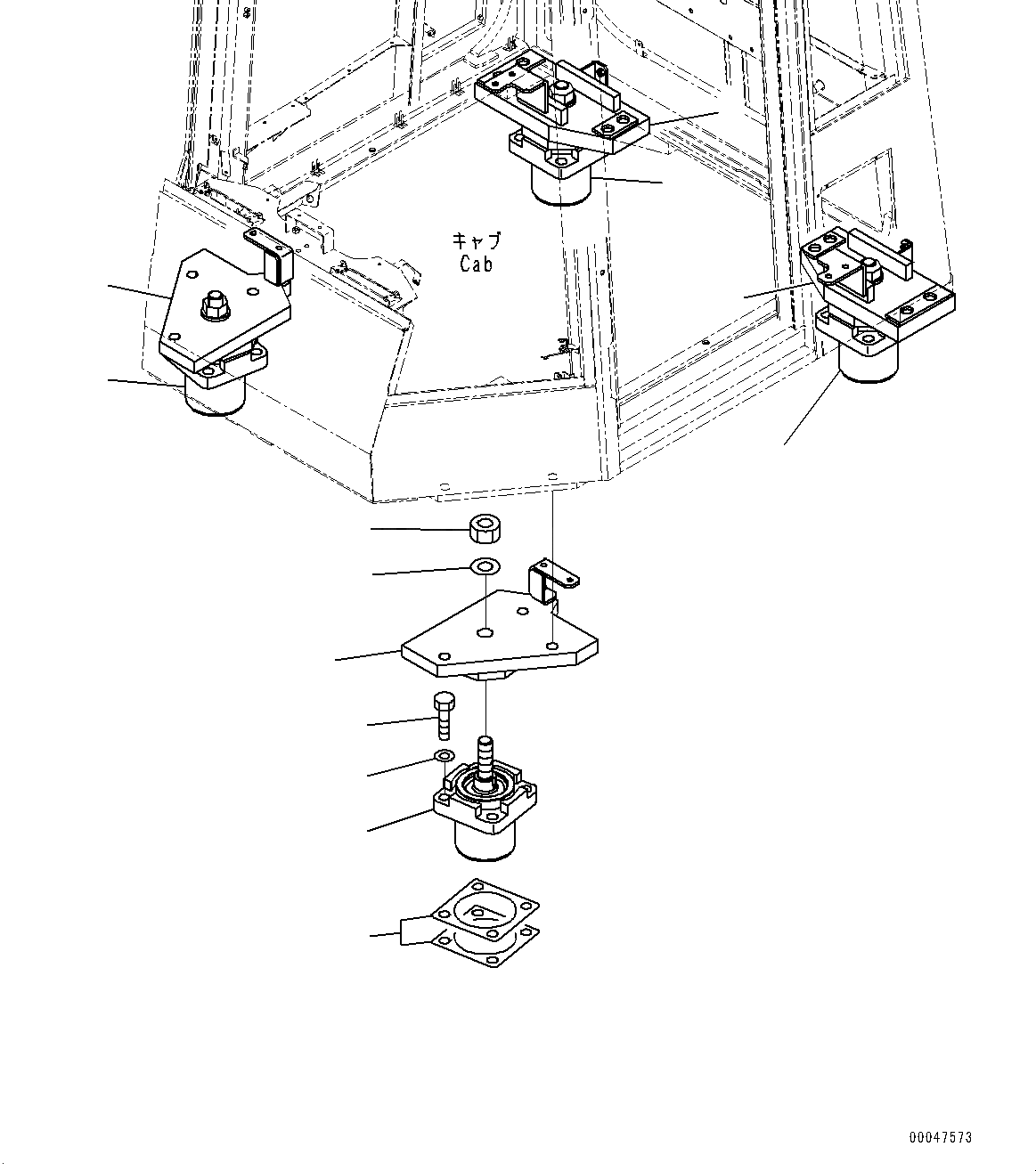 キャブ
Cab

00047573