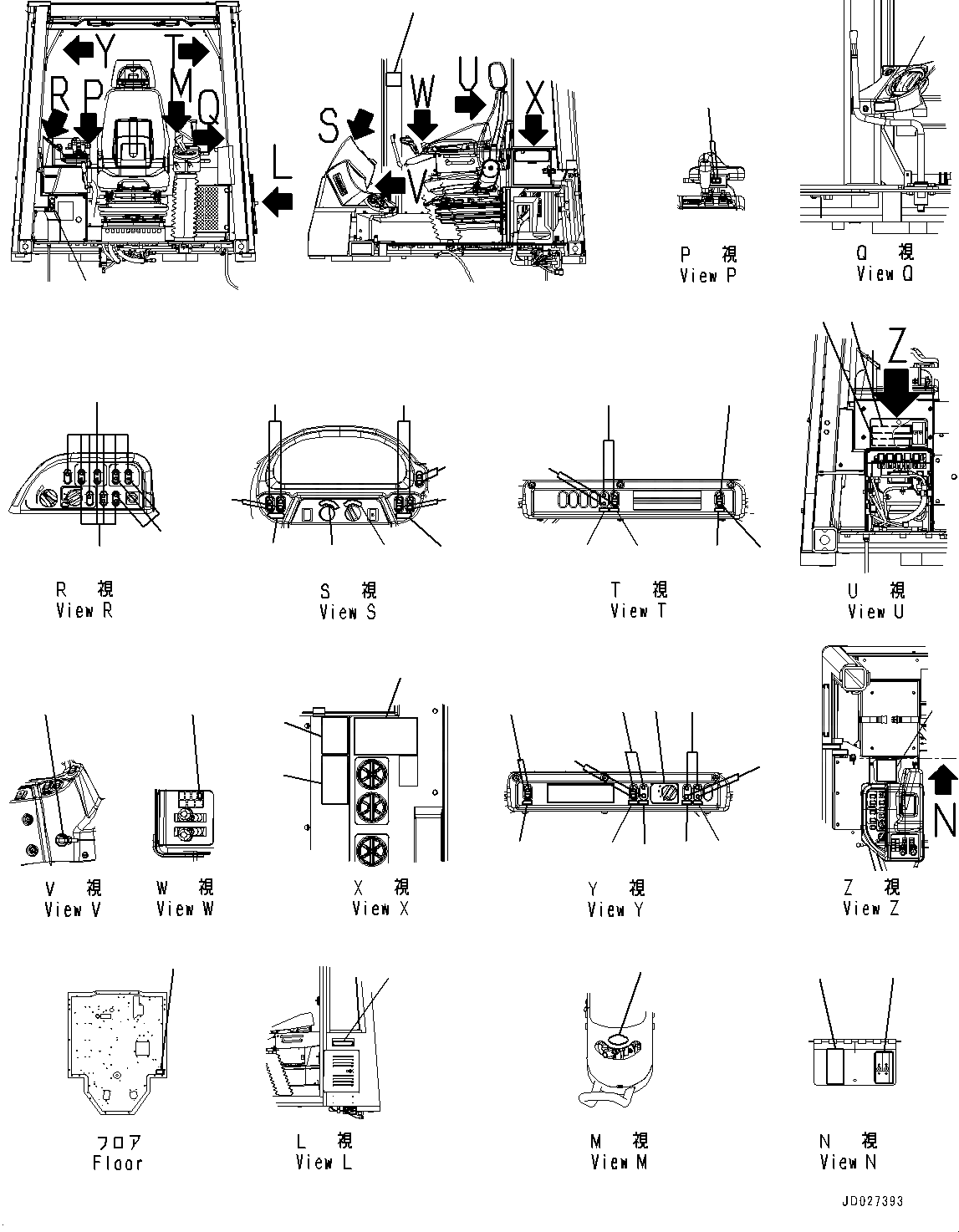 Y
T
R
P
M
Q
L
S
W
U
X
V

P 視
View P

Q 視
View Q

Z

R 視
View R

S 視
View S

T 視
View T

U 視
View U

N

V 視
View V

W 視
View W

X 視
View X

Y 視
View Y

Z 視
View Z

フロア
Floor

L 視
View L

M 視
View M

N 視
View N

JD027393