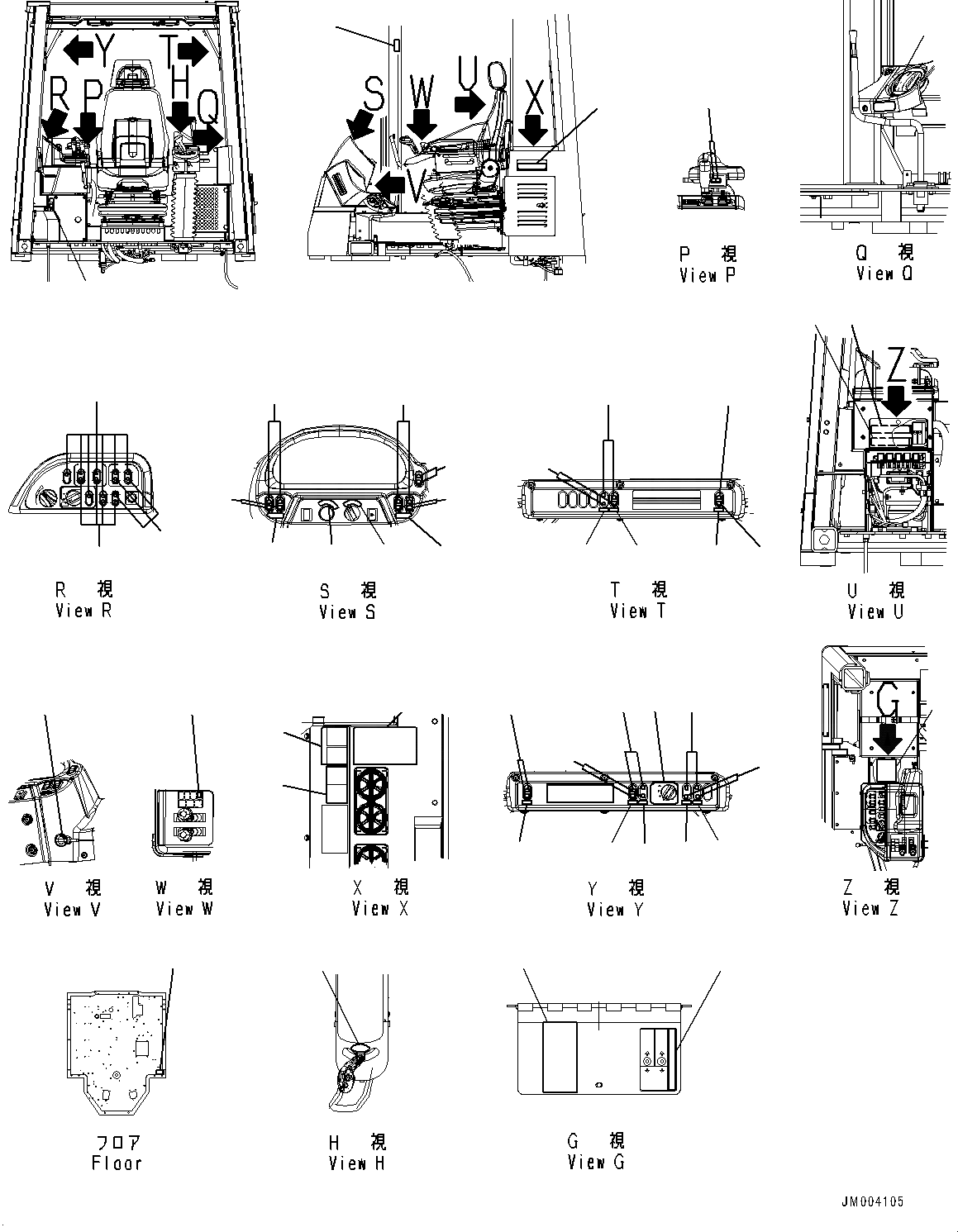 Y
T
R
P
H
Q
S
W
U
X
V

P 視
View P

Q 視
View Q

Z

R 視
View R

S 視
View S

T 視
View T

U 視
View U

G

V 視
View V

W 視
View W

X 視
View X

Y 視
View Y

Z 視
View Z

フロア
Floor

H 視
View H

G 視
View G

JM004105