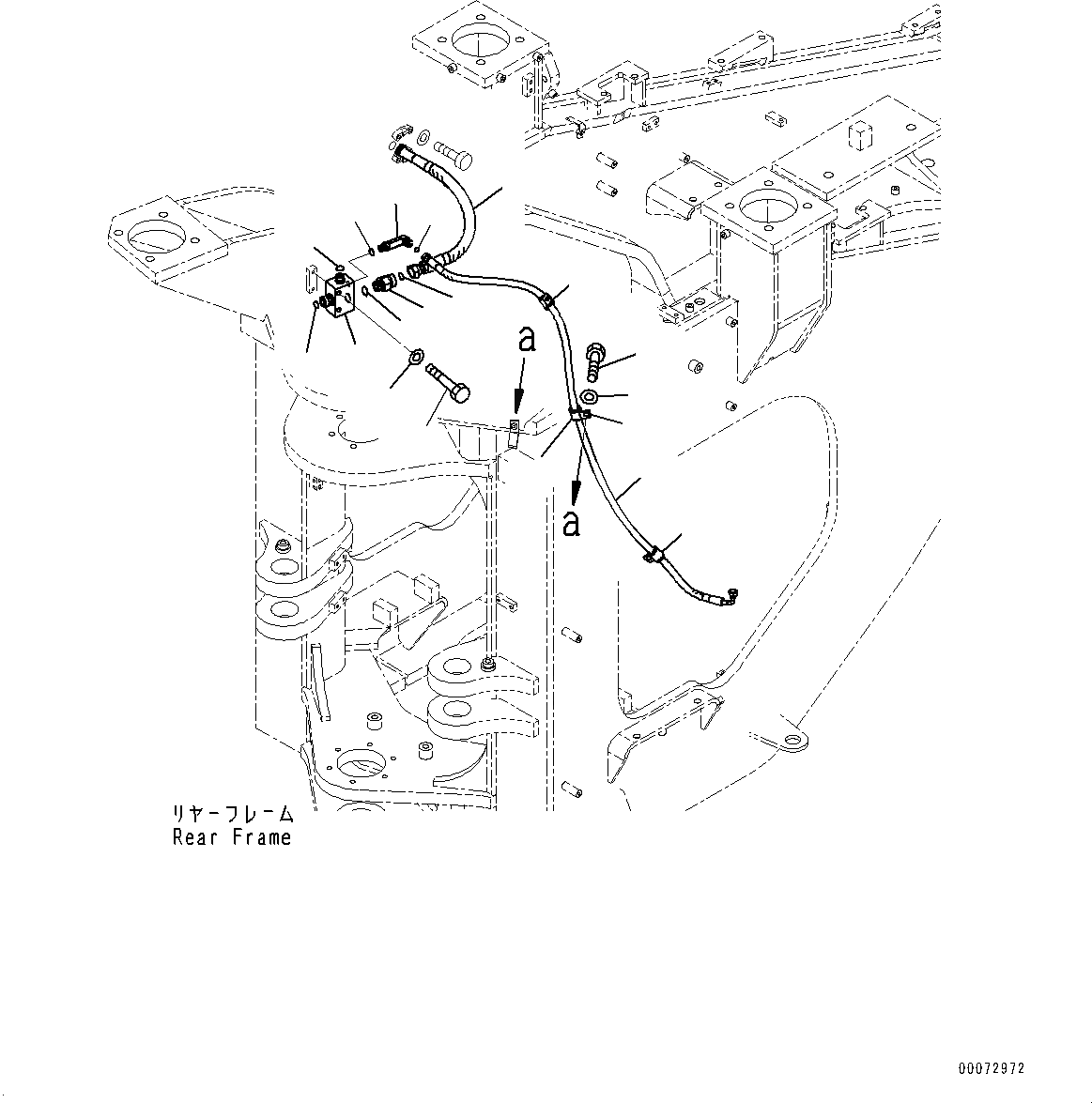 a

a

リヤーフレーム
Rear Frame

00072972