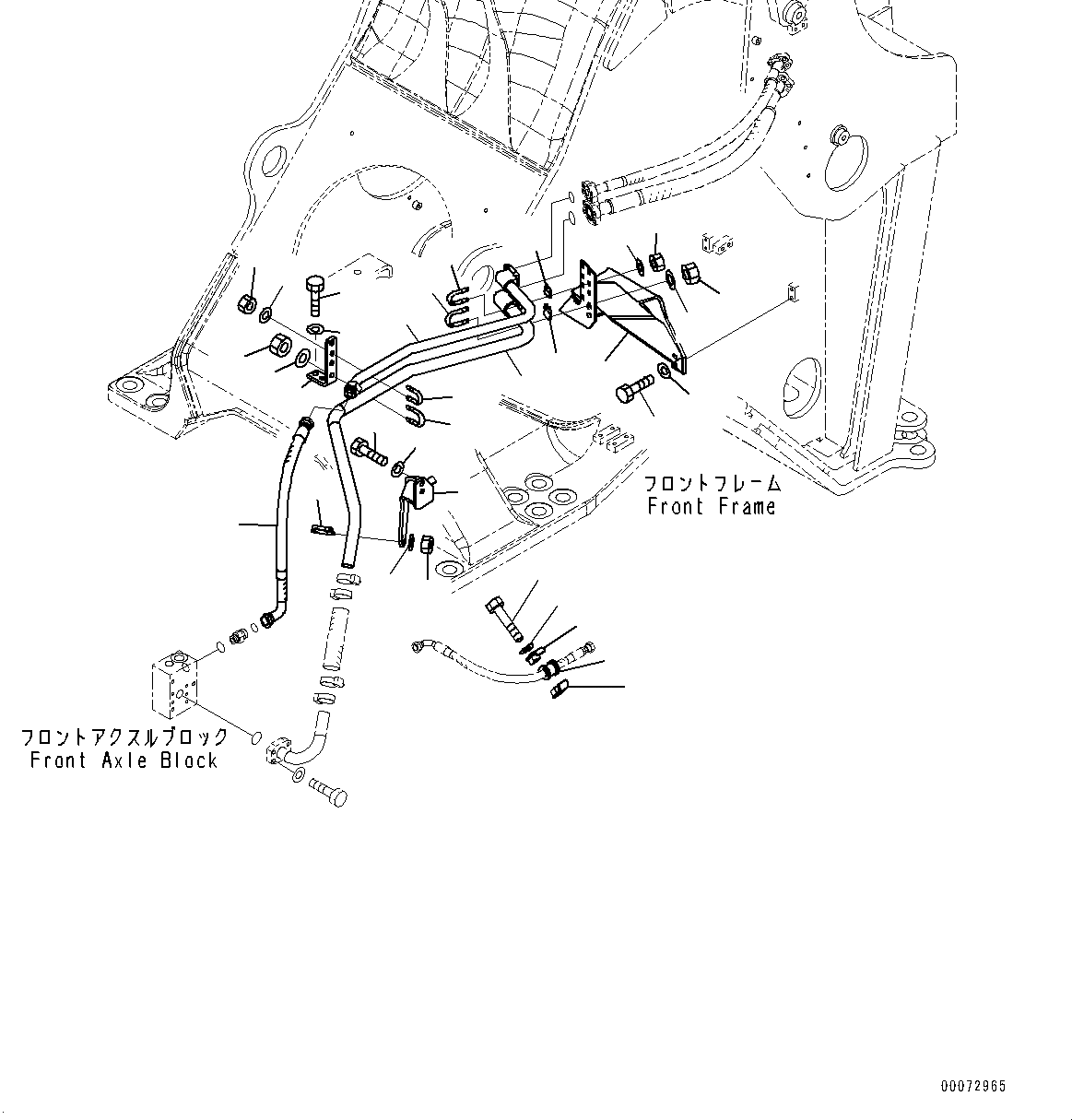 フロントフレーム
Front Frame

フロントアクスルブロック
Front Axle Block

00072965