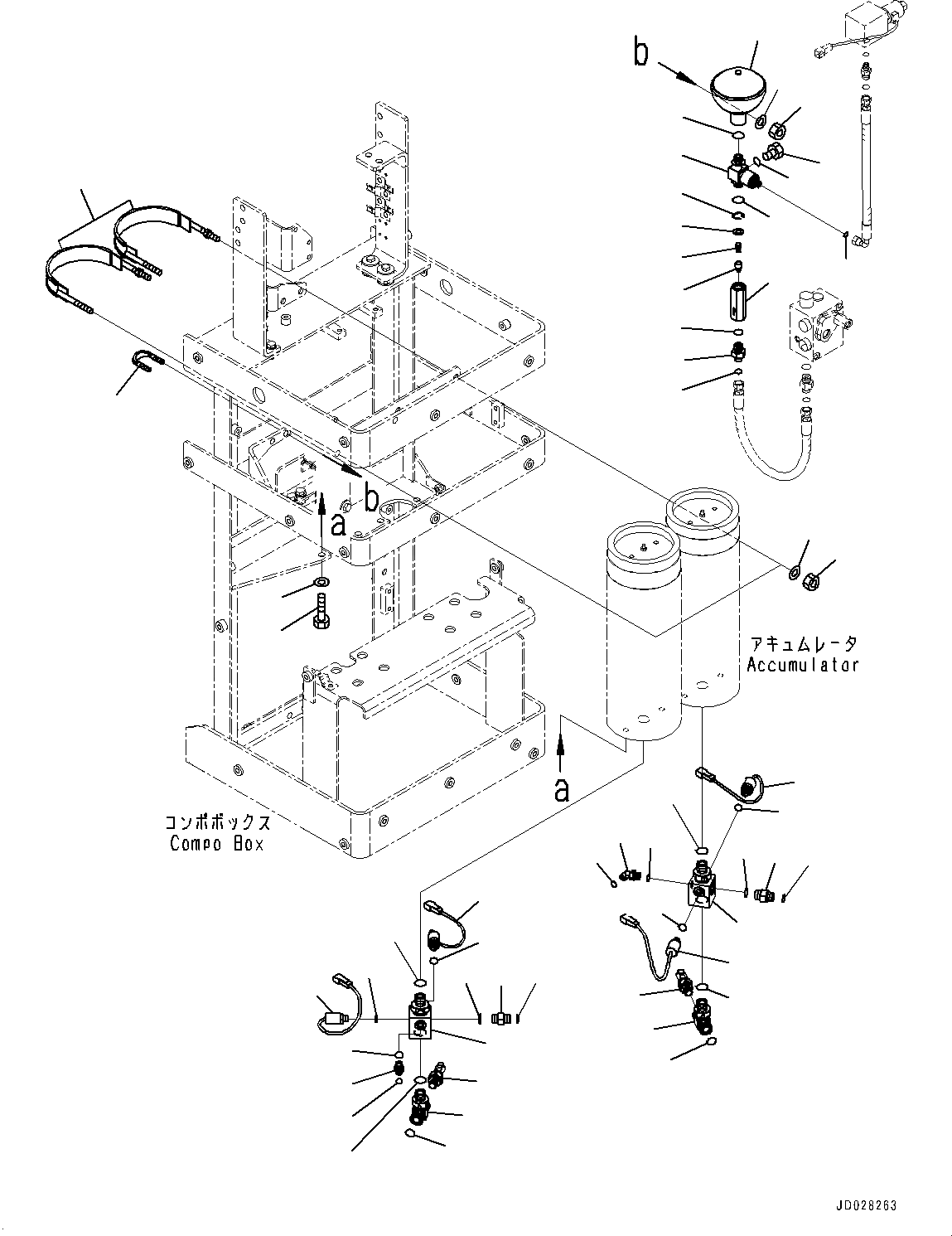 b

b

a

アキュムレータ
Accumulator

a

コンポボックス
Compo Box

JD028263