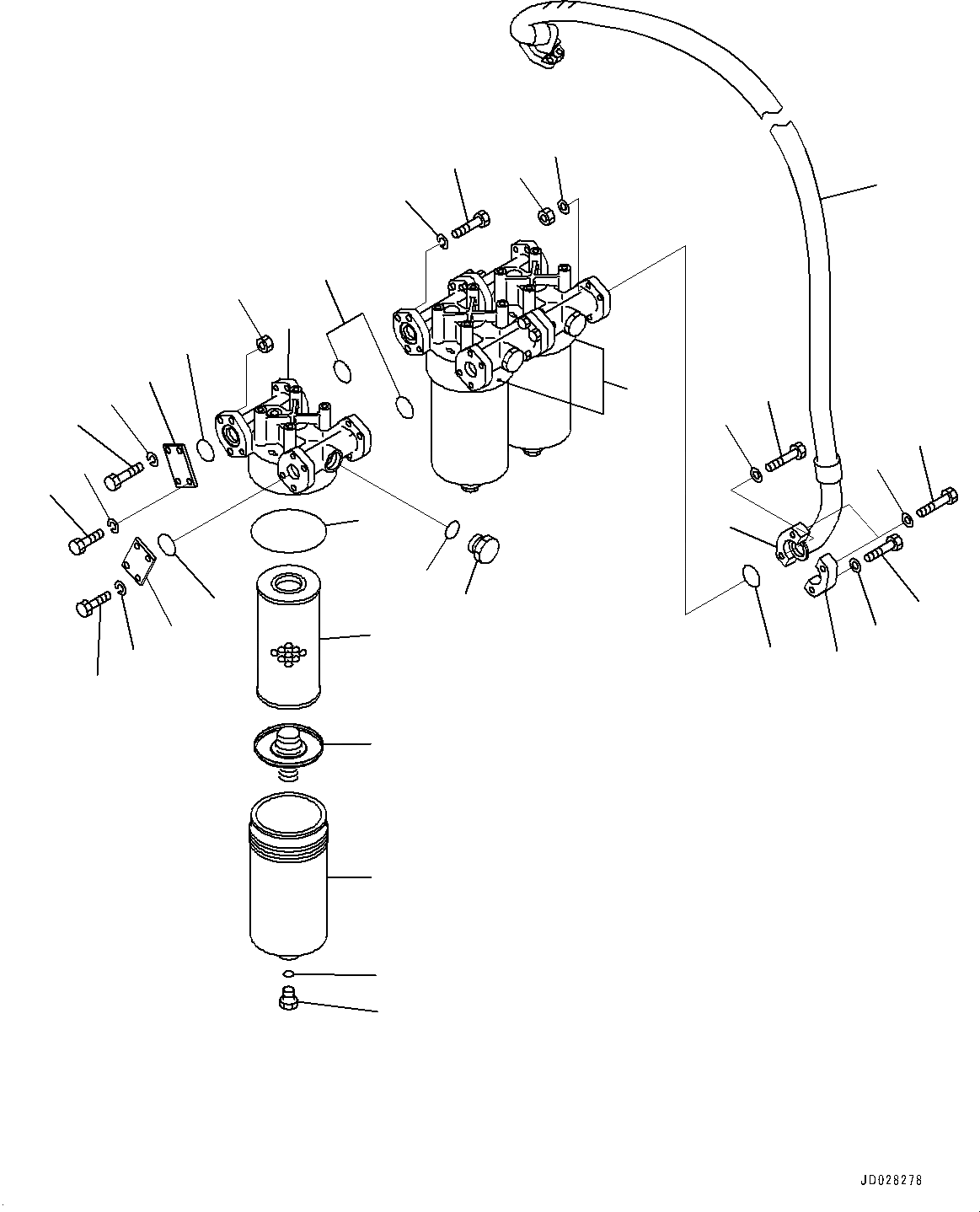 JD028278