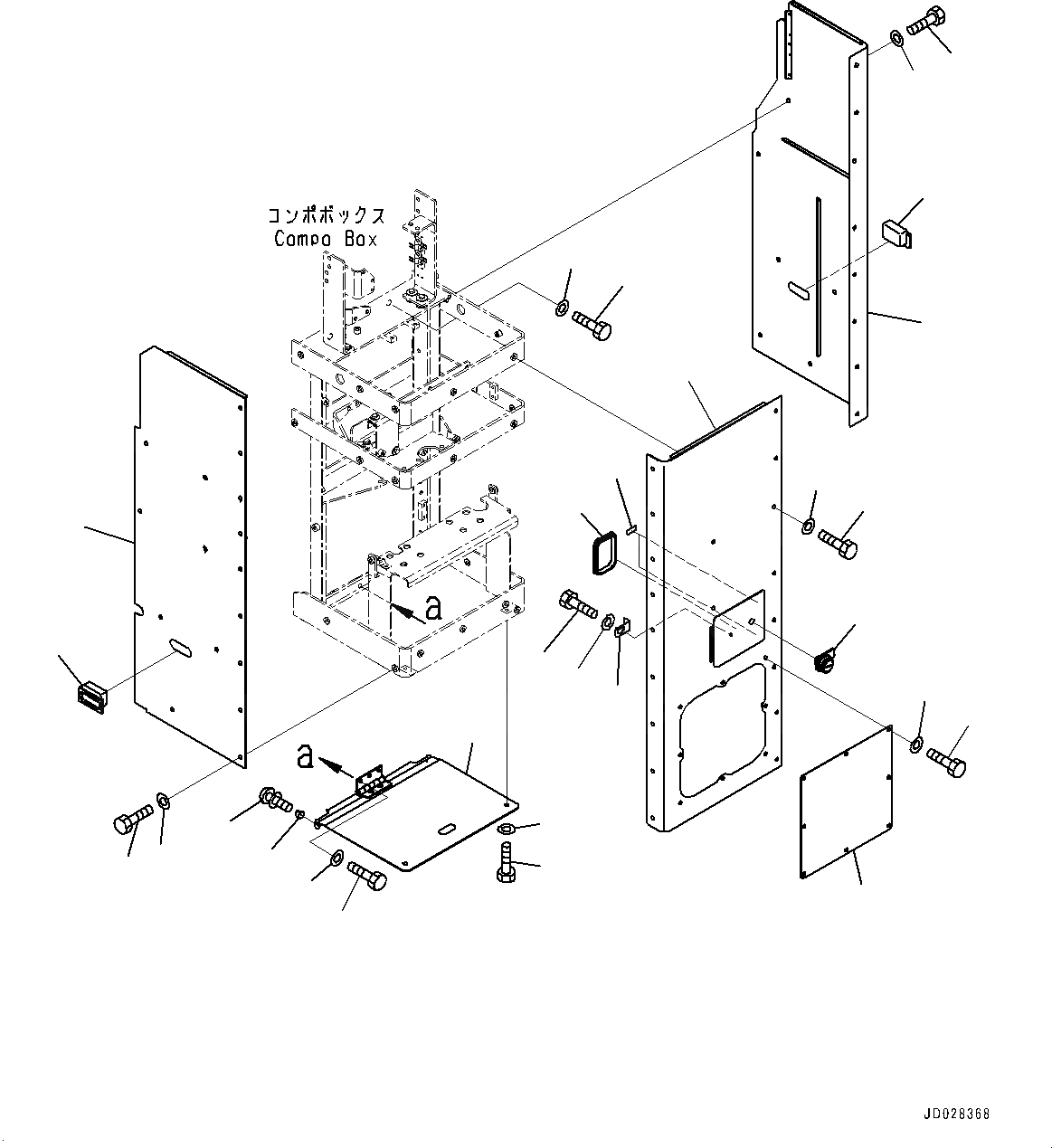 コンポボックス
Compo Box

a

a

JD028368