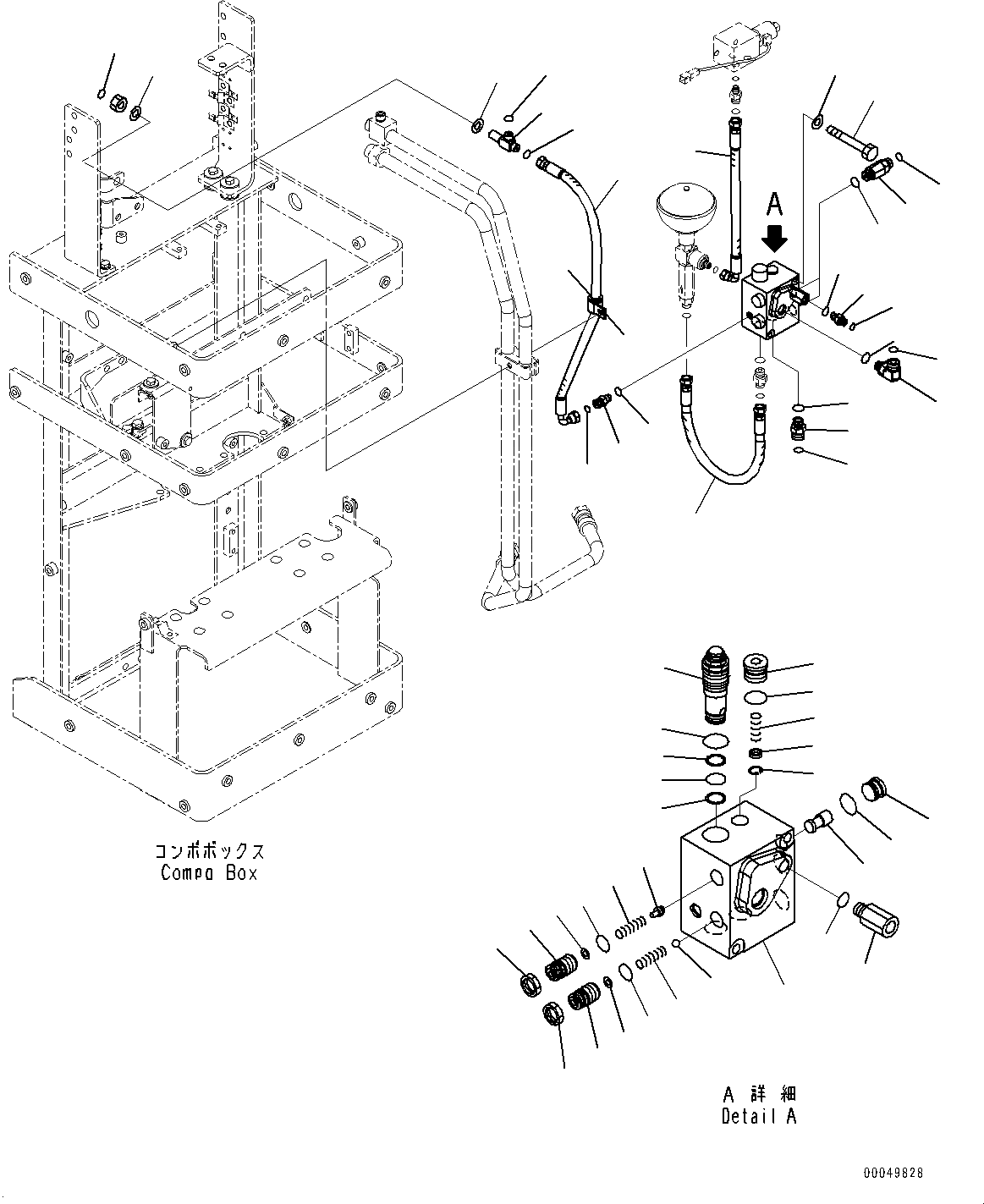 A

コンポボックス
Compa Box

A 詳細
Detail A

00049828