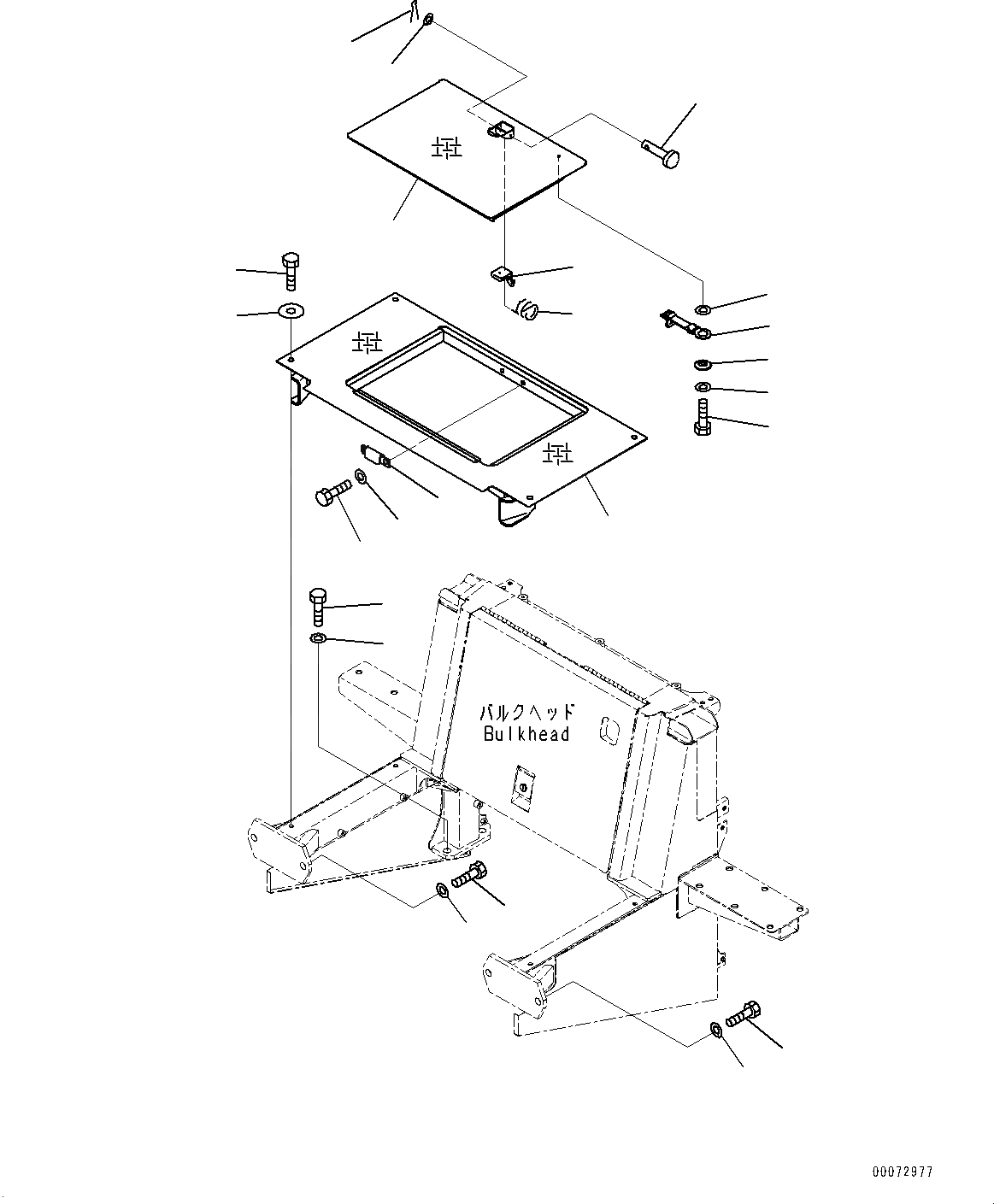 バルクヘッド
Bulkhead

00072977