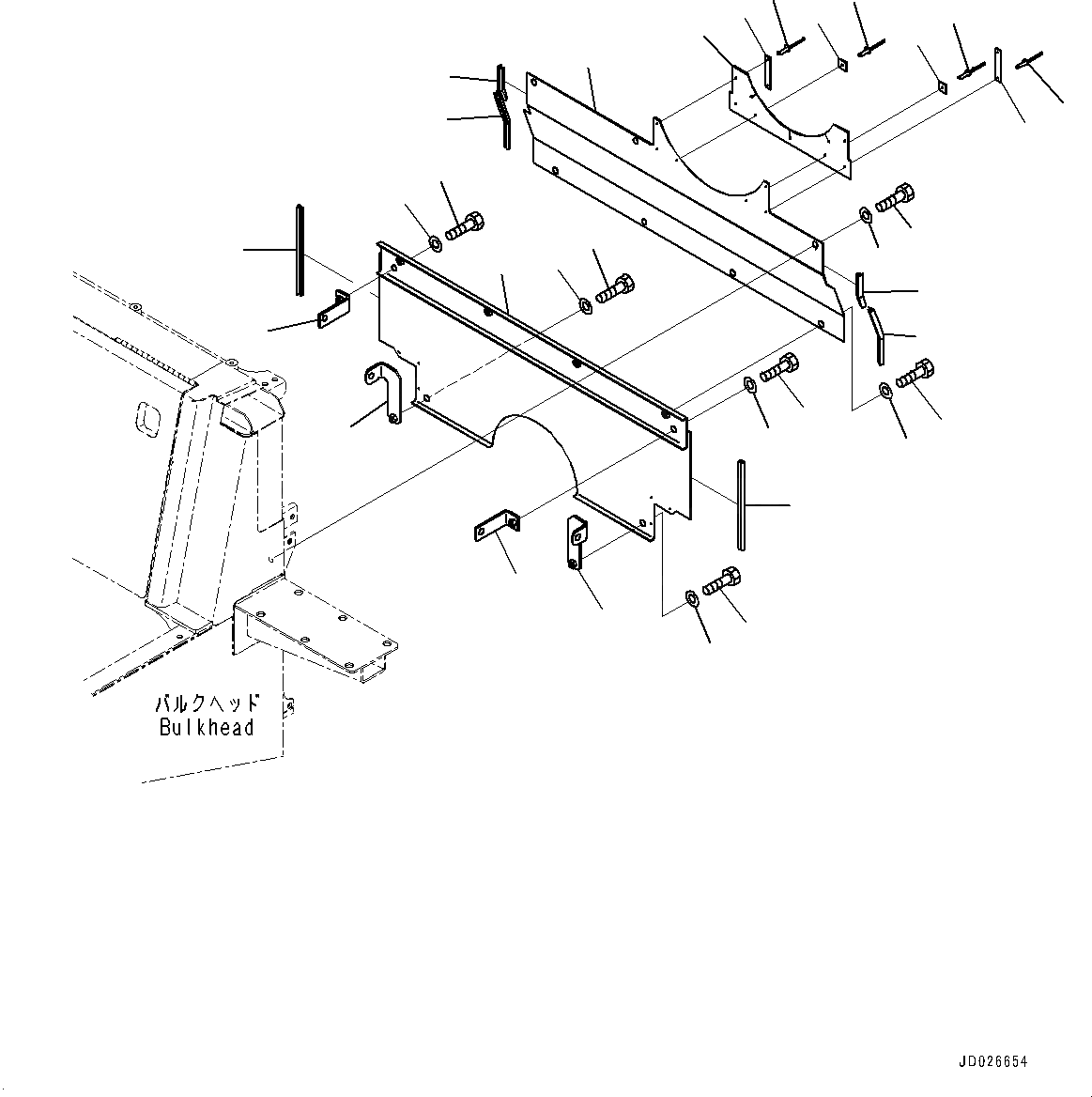 バルクヘッド
Bulkhead

JD026654