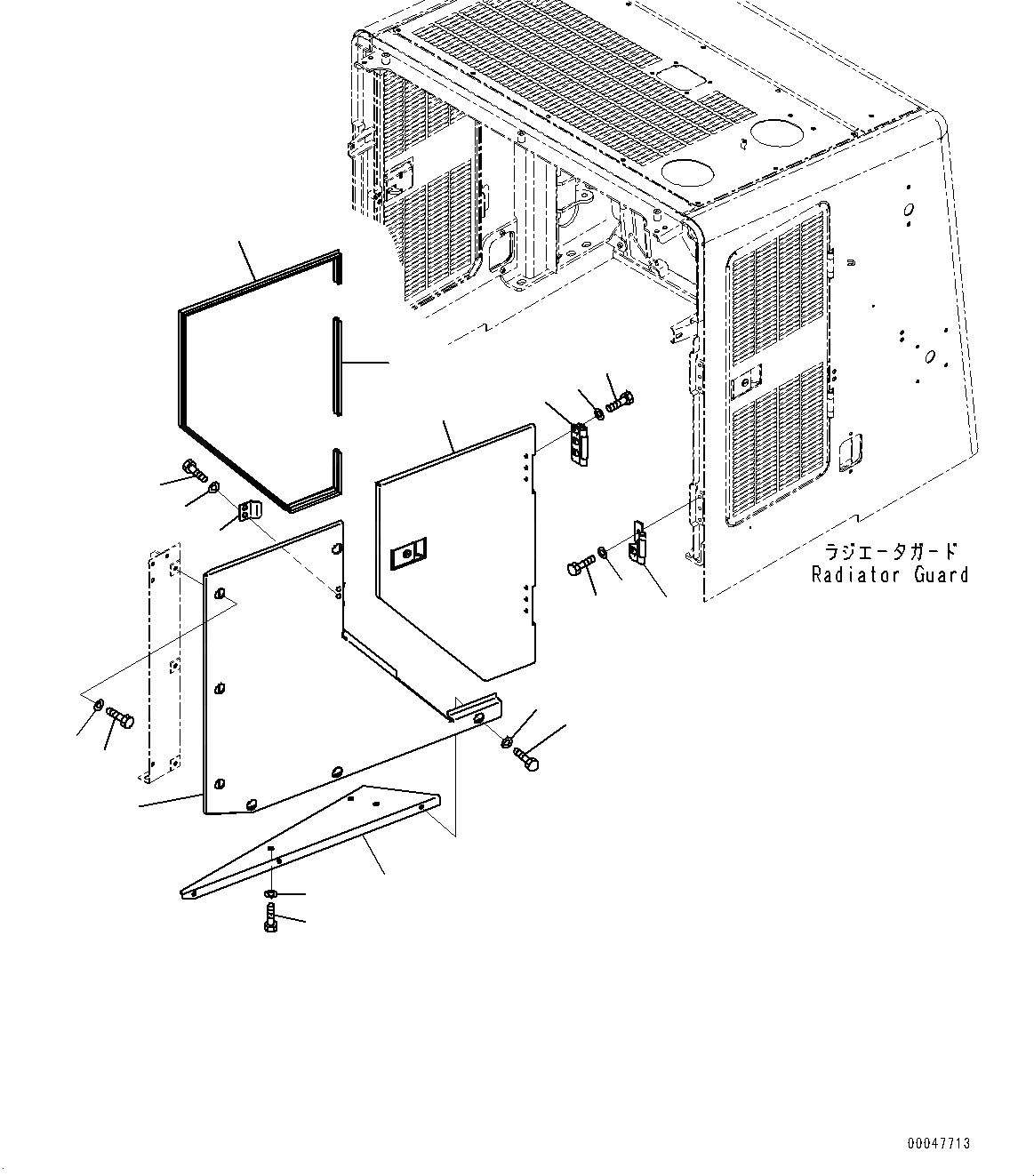 ラジエータガード
Radiator Guard

00047713