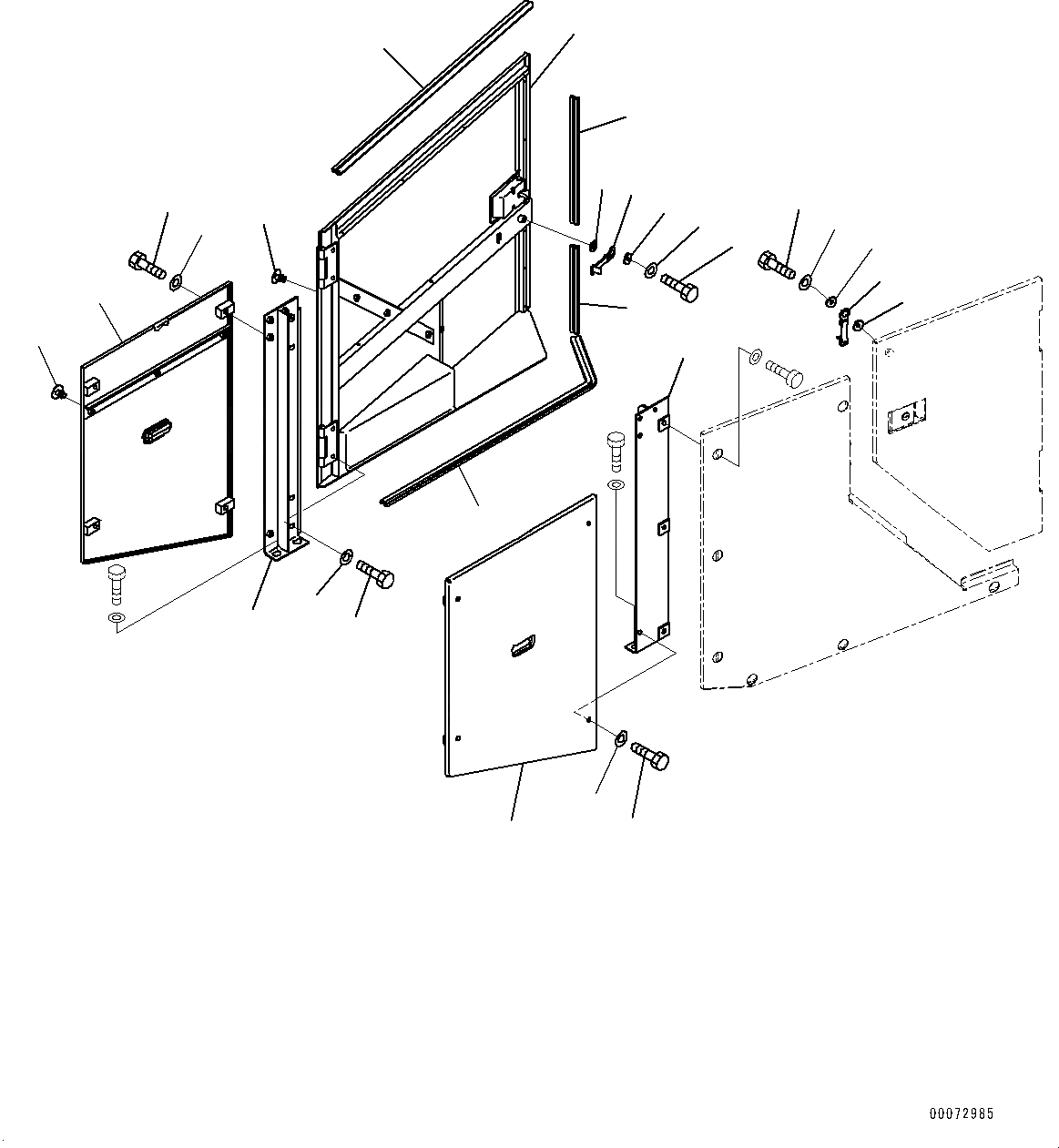 00072985