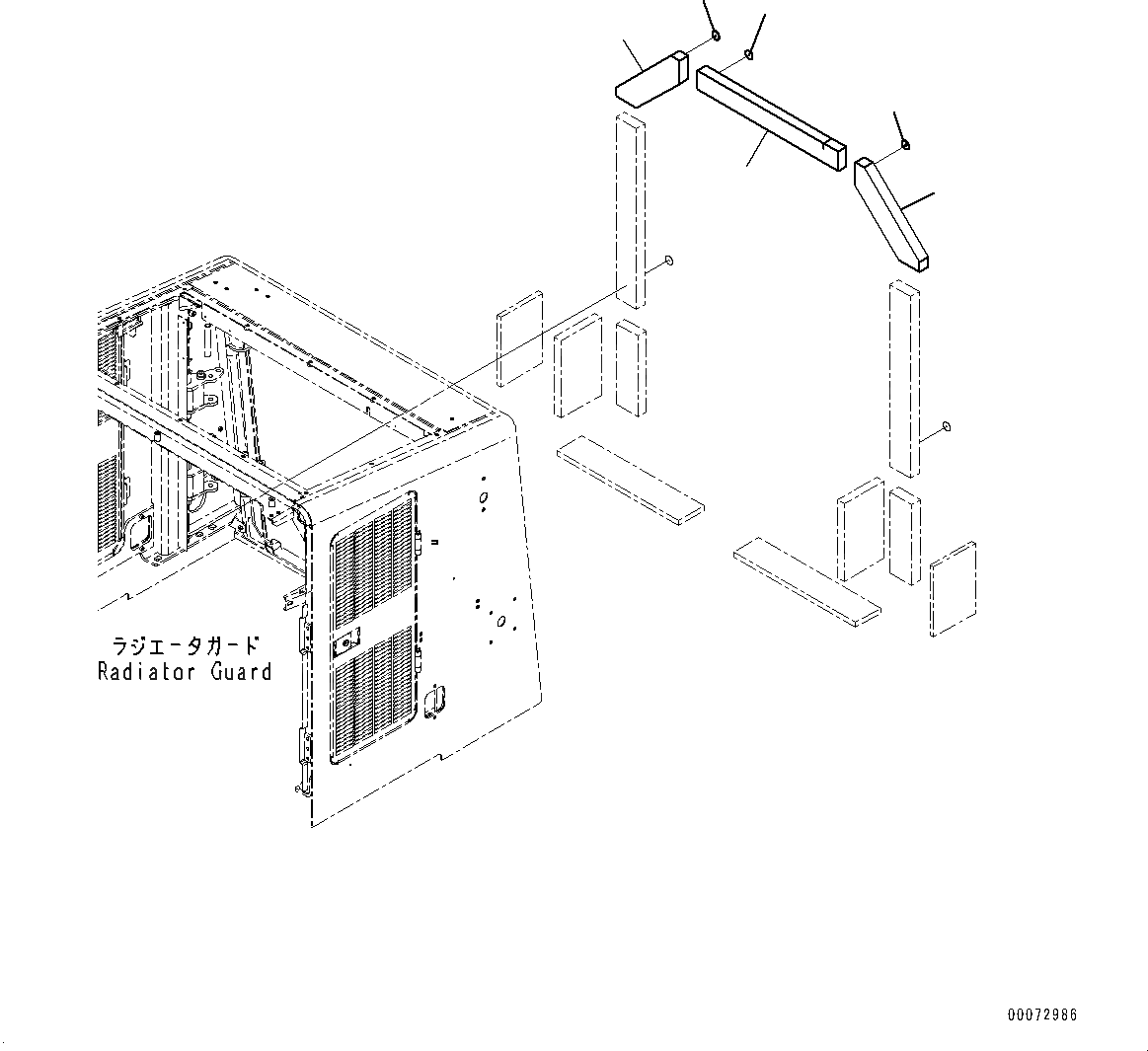 ラジエータガード
Radiator Guard

00072986