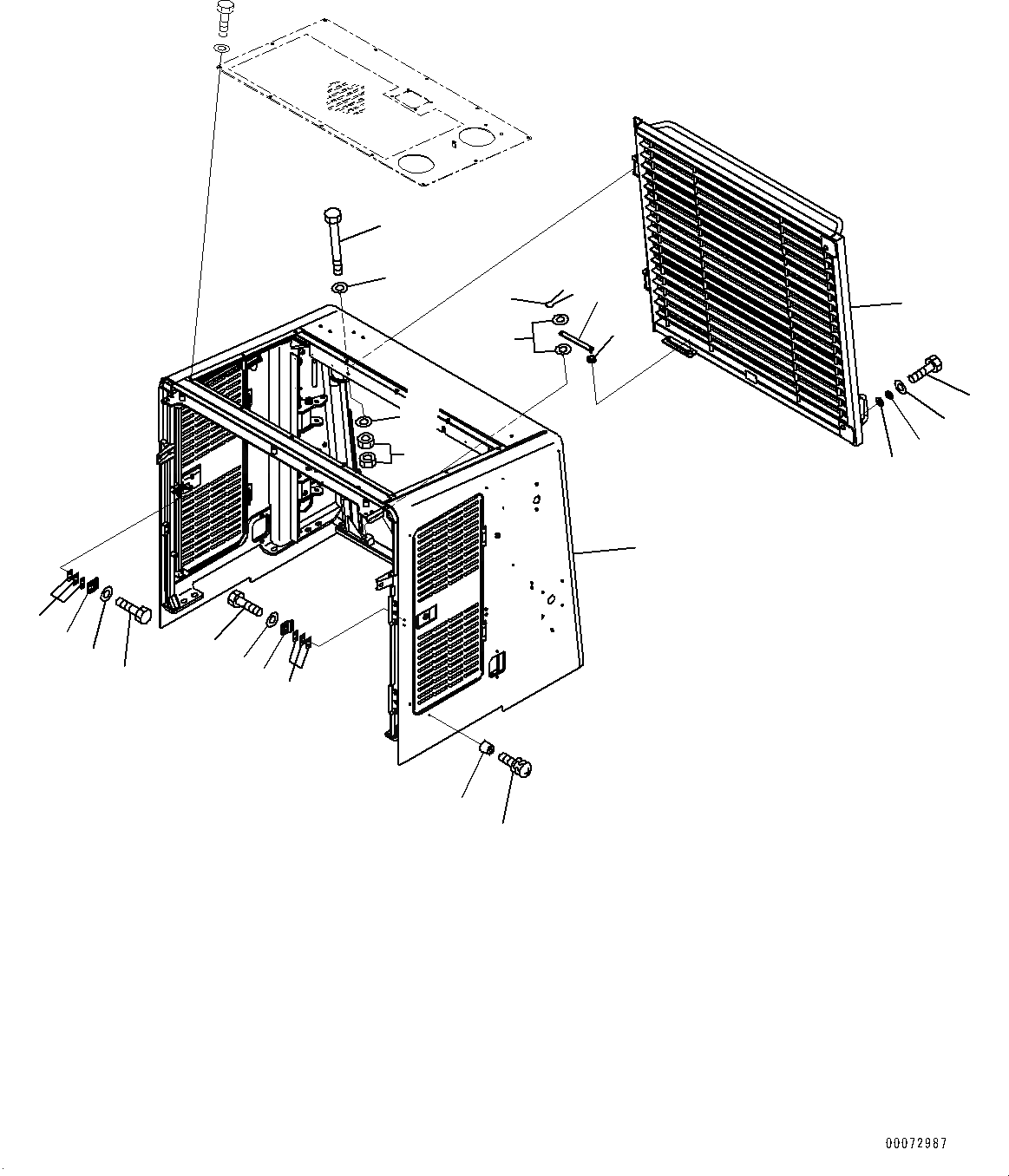 00072987