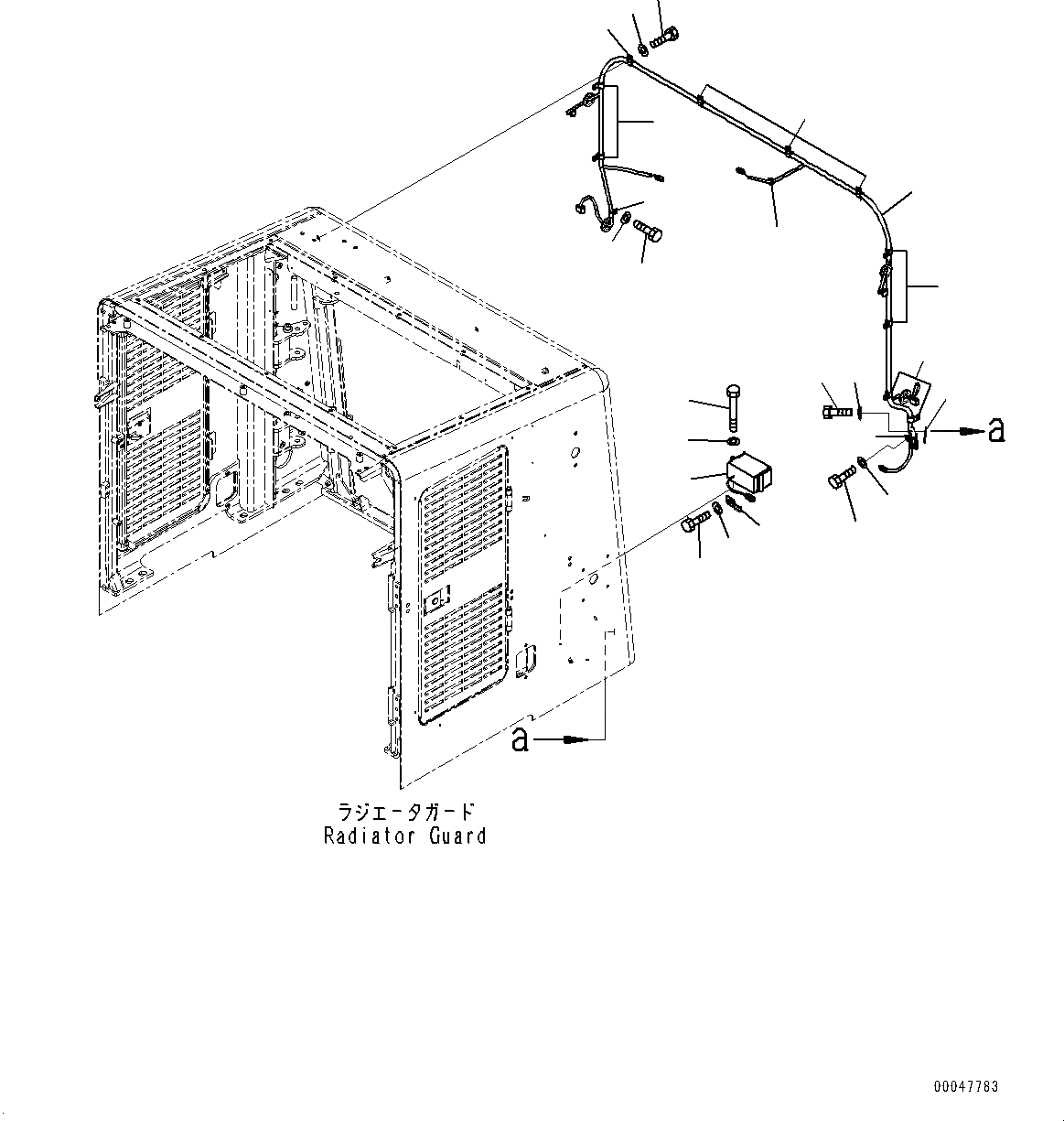 a

a

ラジエータガード
Radiator Guard

00047783