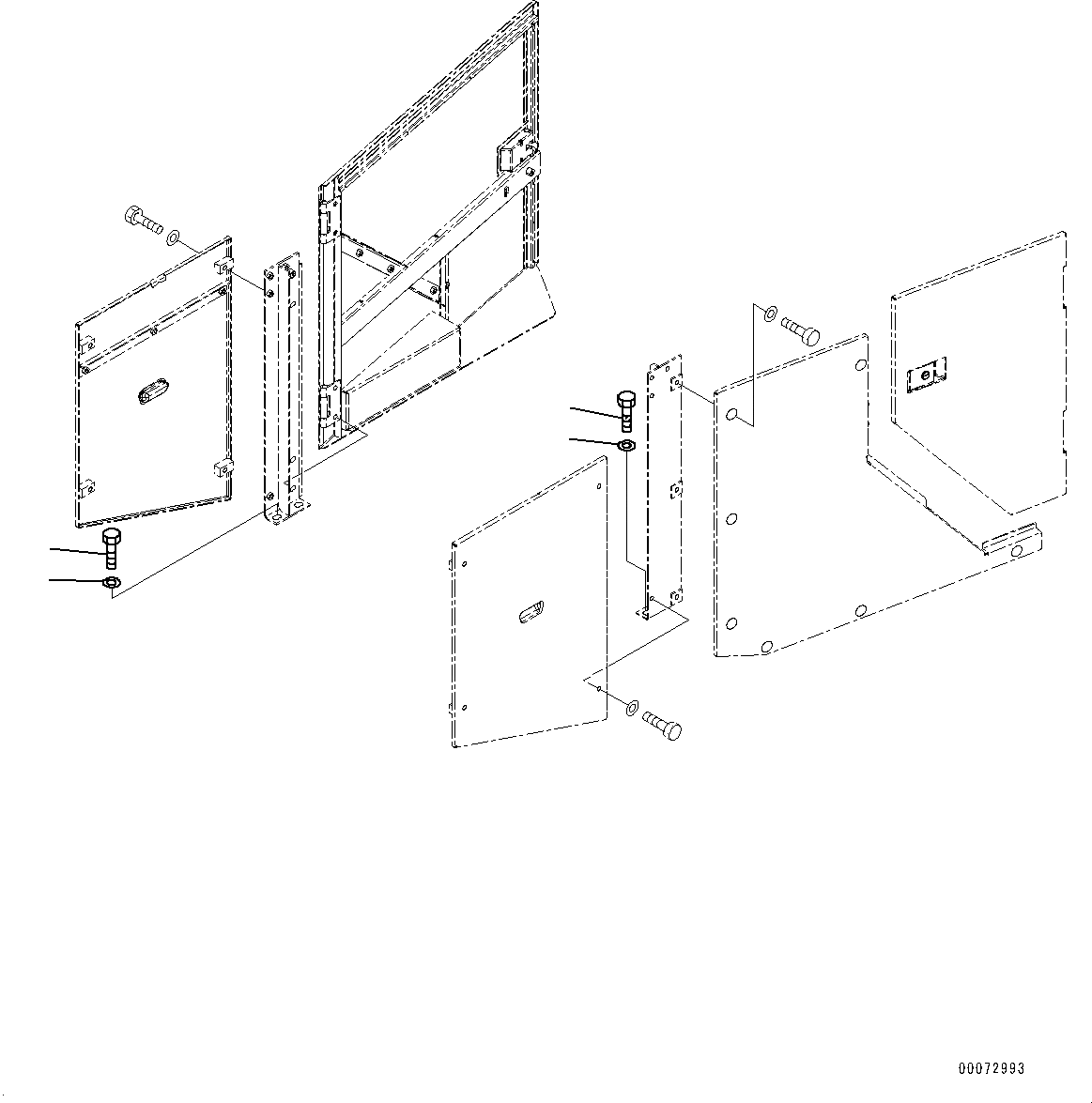 00072993