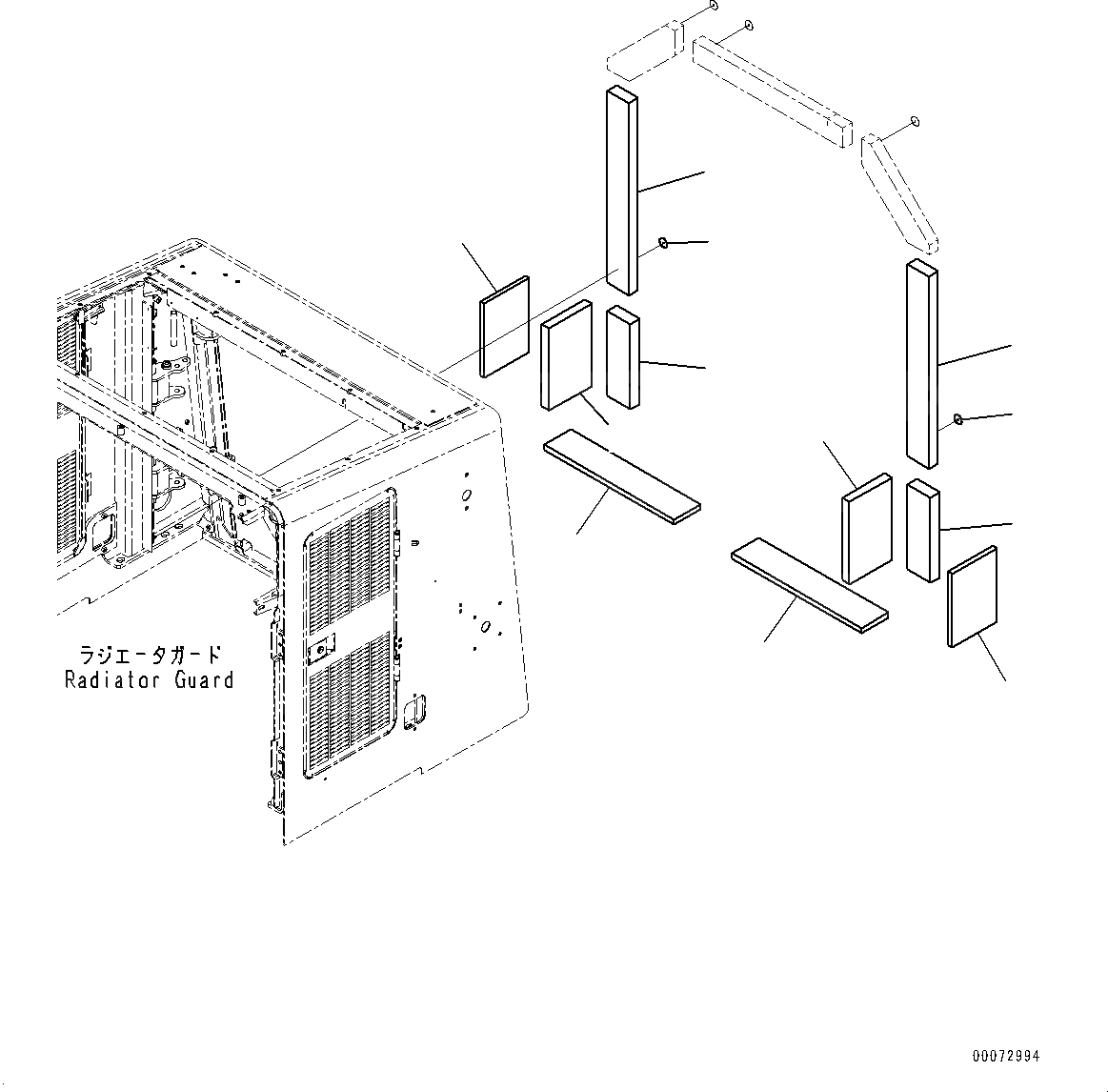 ラジエータガード
Radiator Guard

00072994