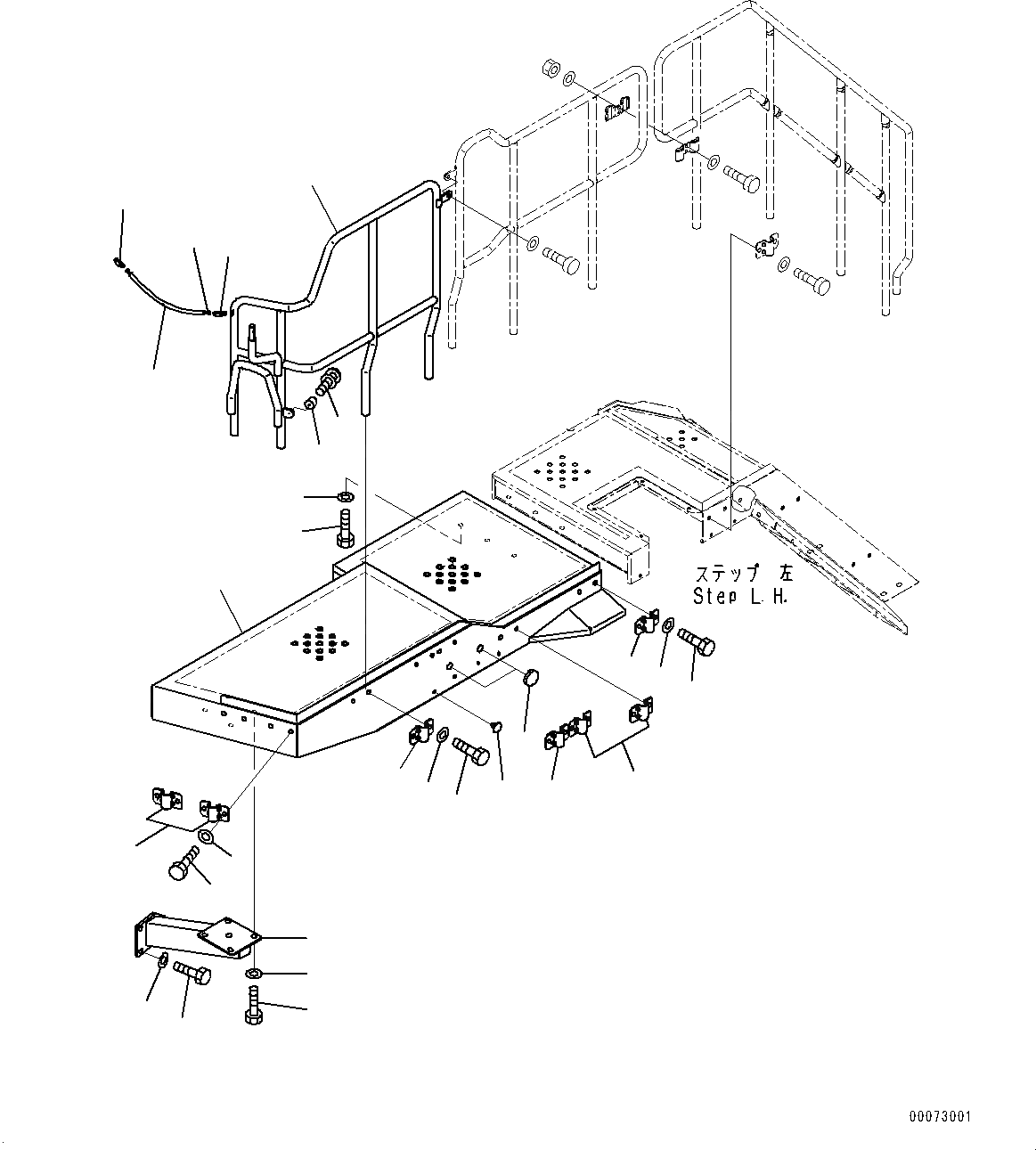 ステップ 左
Step L.H.

00073001