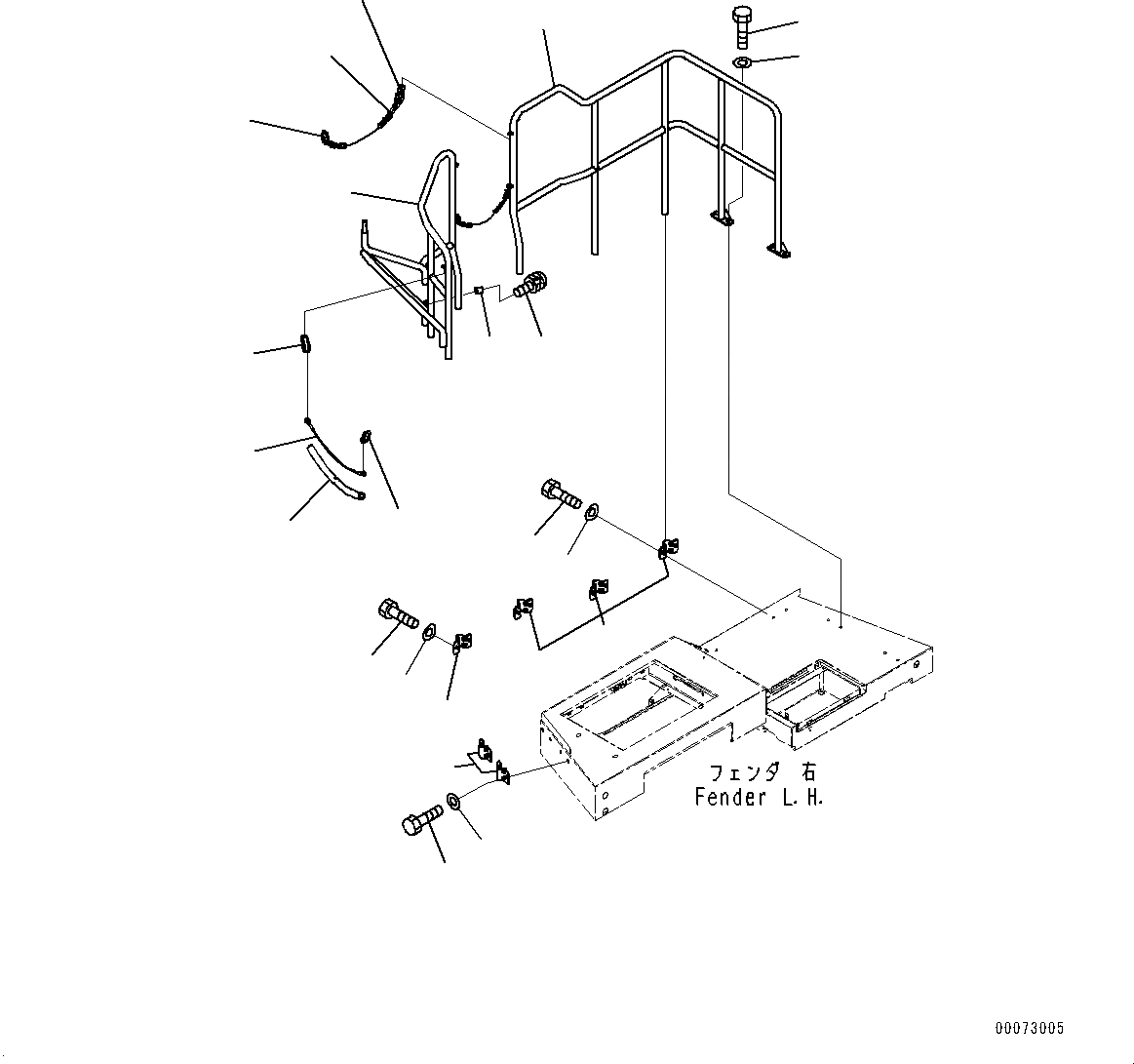 フェンダ 右
Fender L.H.

00073005