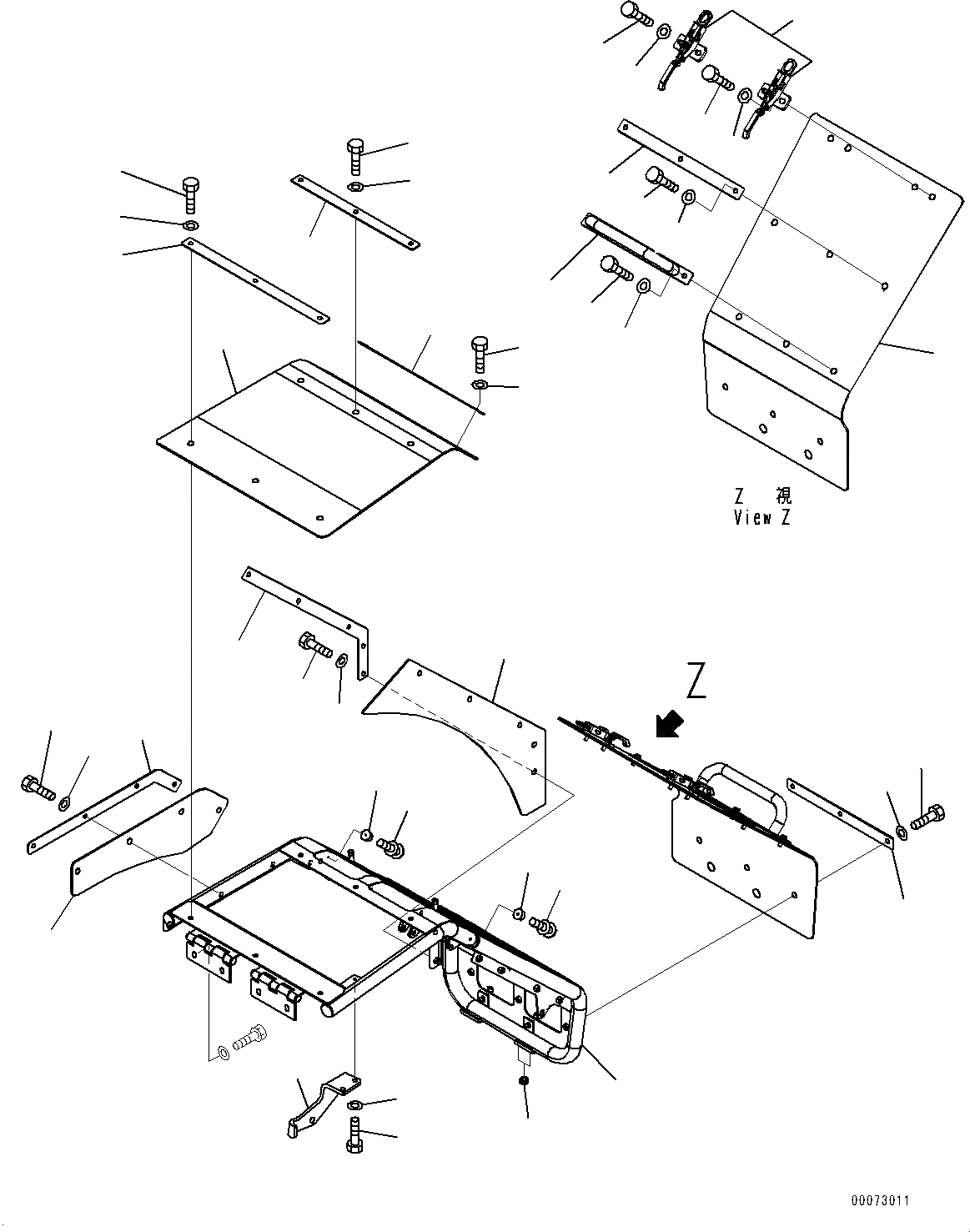 Z 視
View Z

Z

00073011