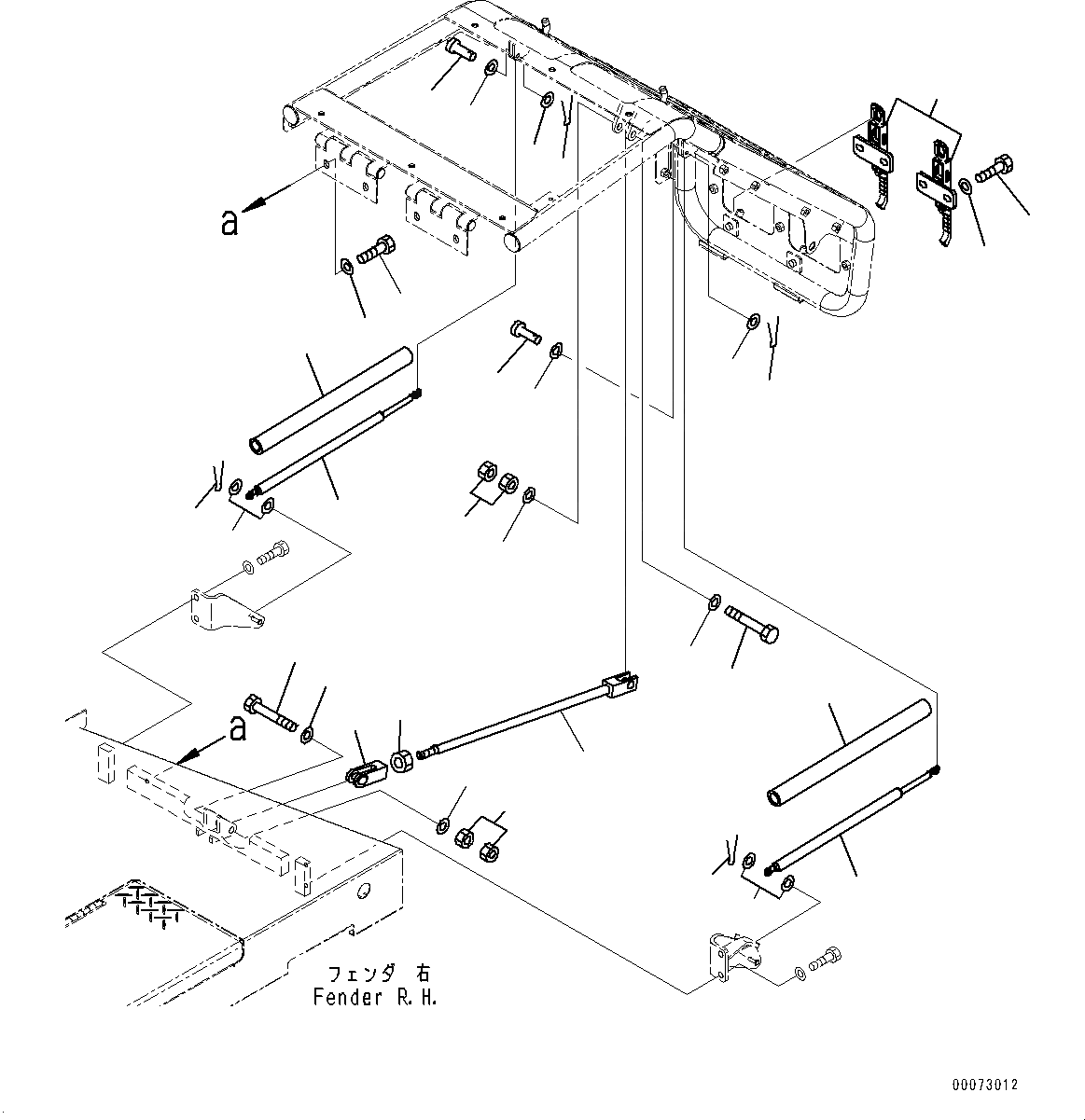 a

a

フェンダ 右
Fender R.H.

00073012