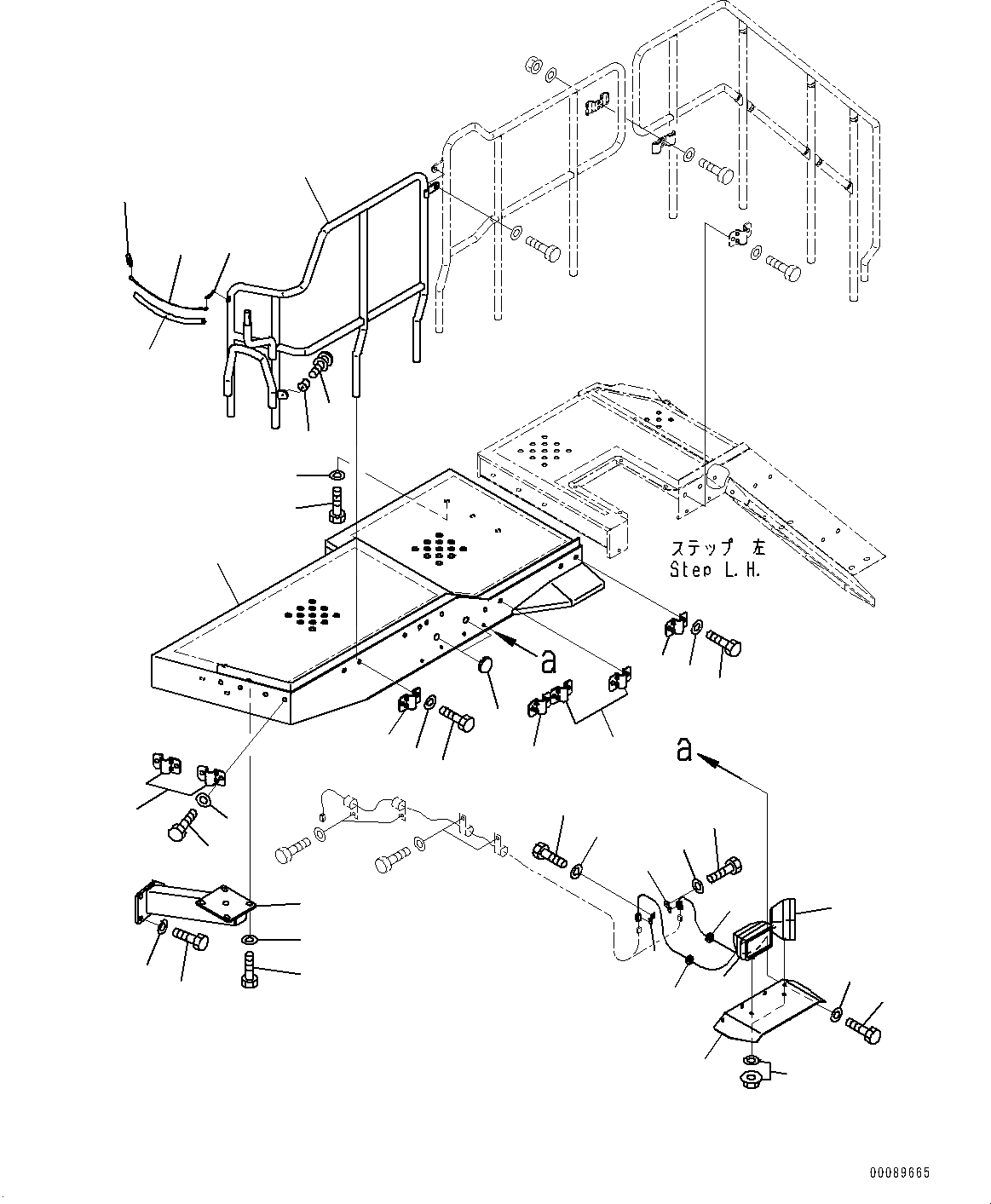 ステップ 左
Step L.H.

a

a

00089665