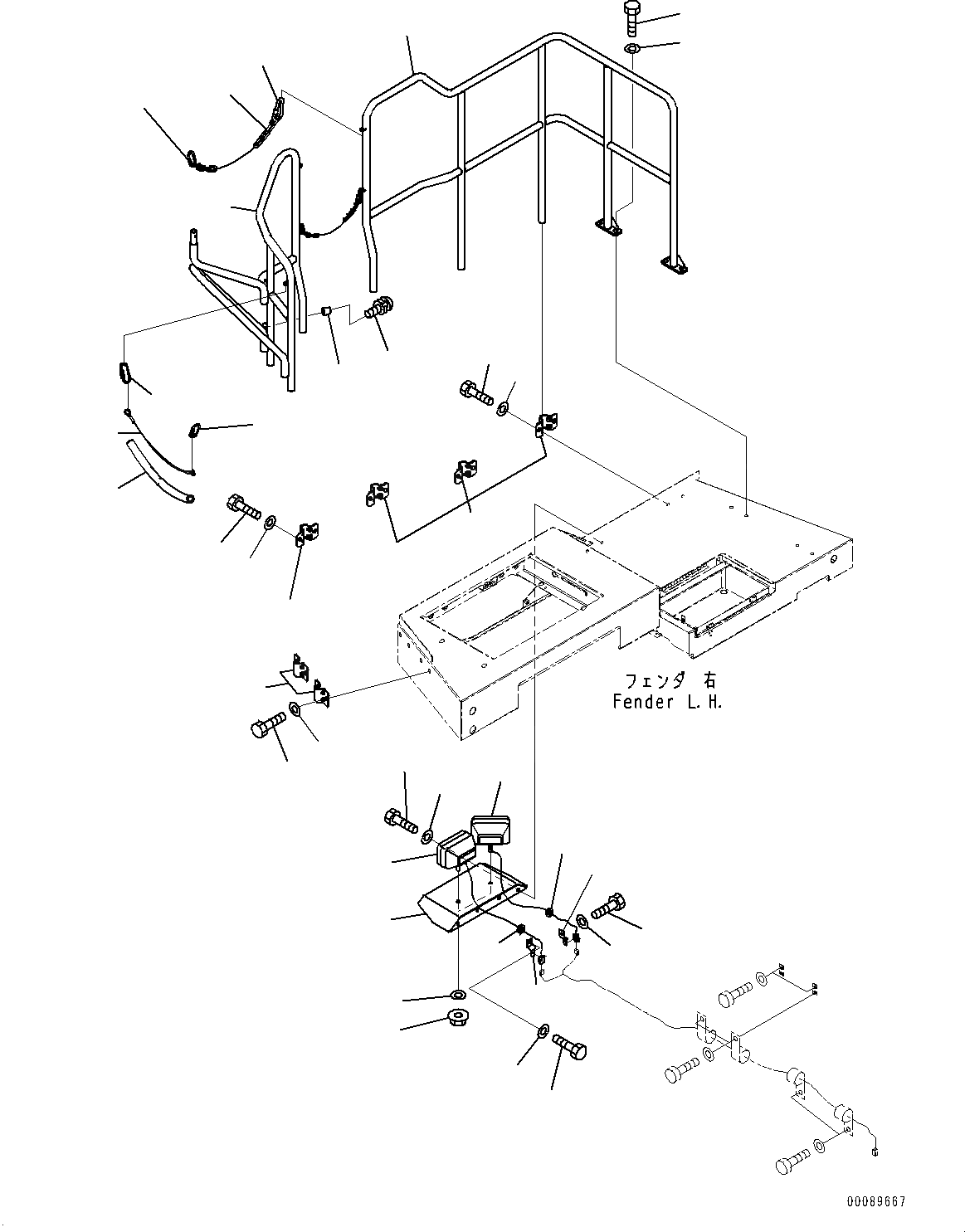 フェンダ 右
Fender L.H.

00089667