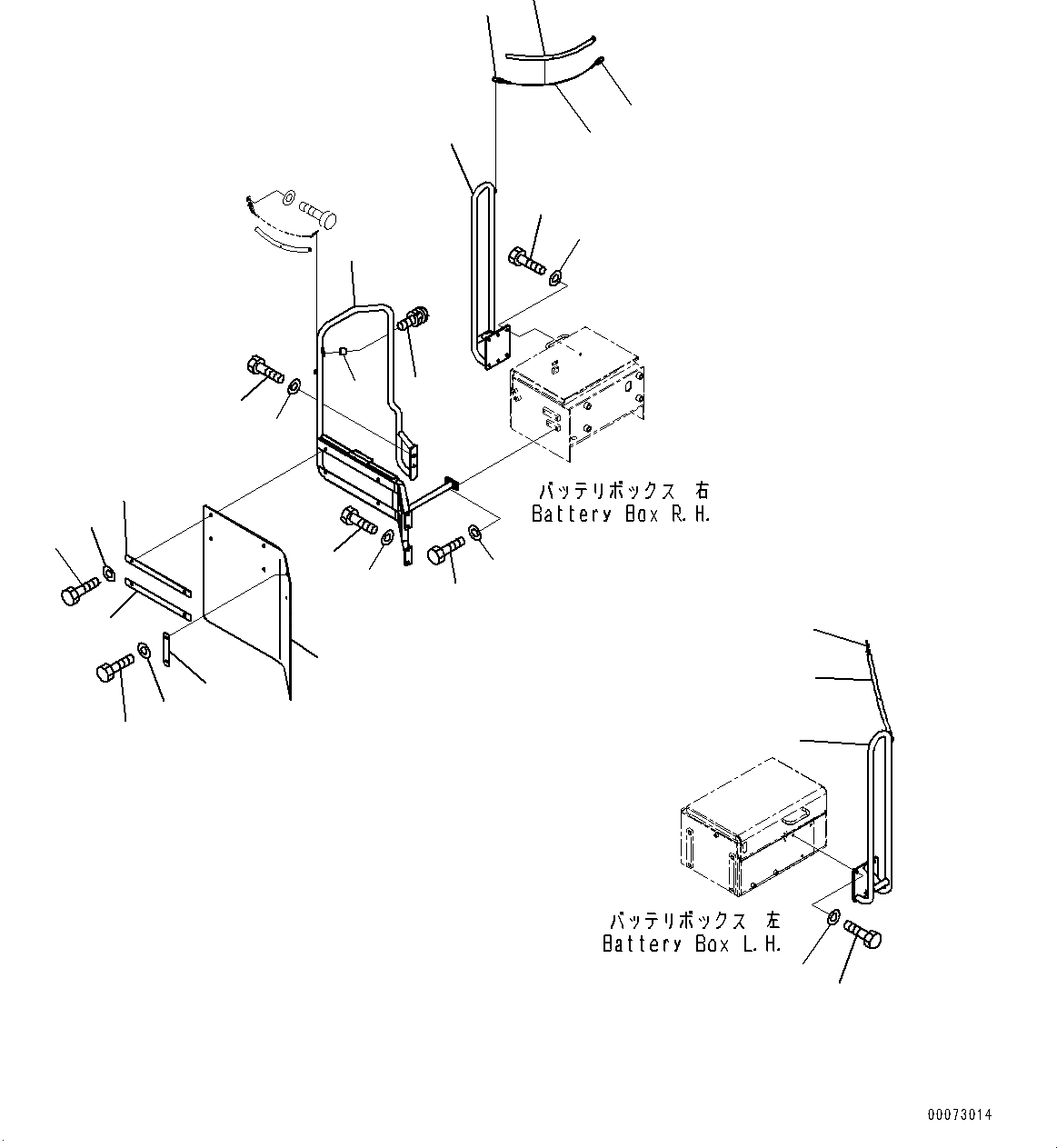 バッテリボックス 右
Battery Box R.H.

バッテリボックス 左
Battery Box L.H.

00073014