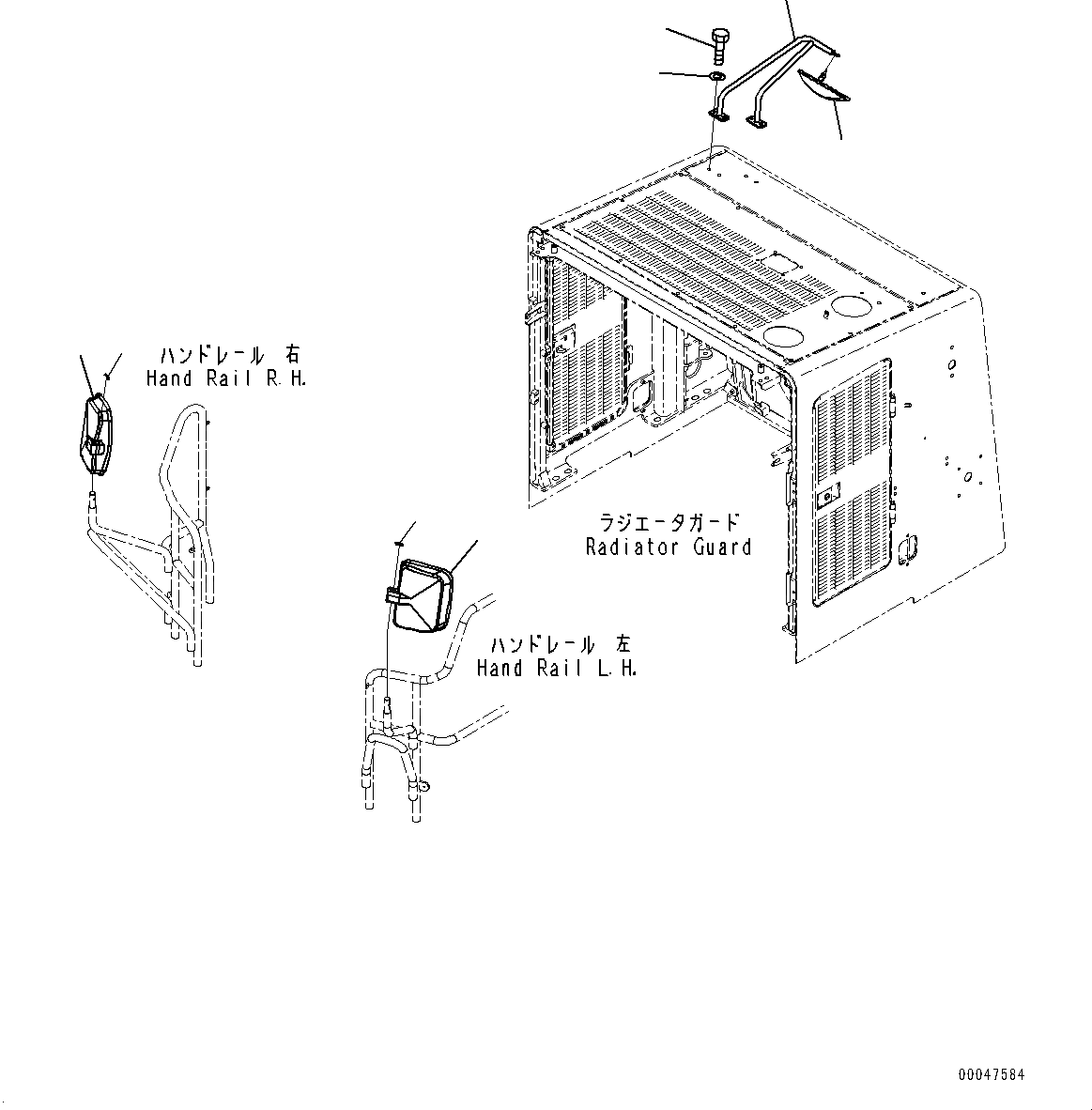 ハンドレール 右
Hand Rail R.H.

ラジエータガード
Radiator Guard

ハンドレール 左
Hand Rail L.H.

00047584