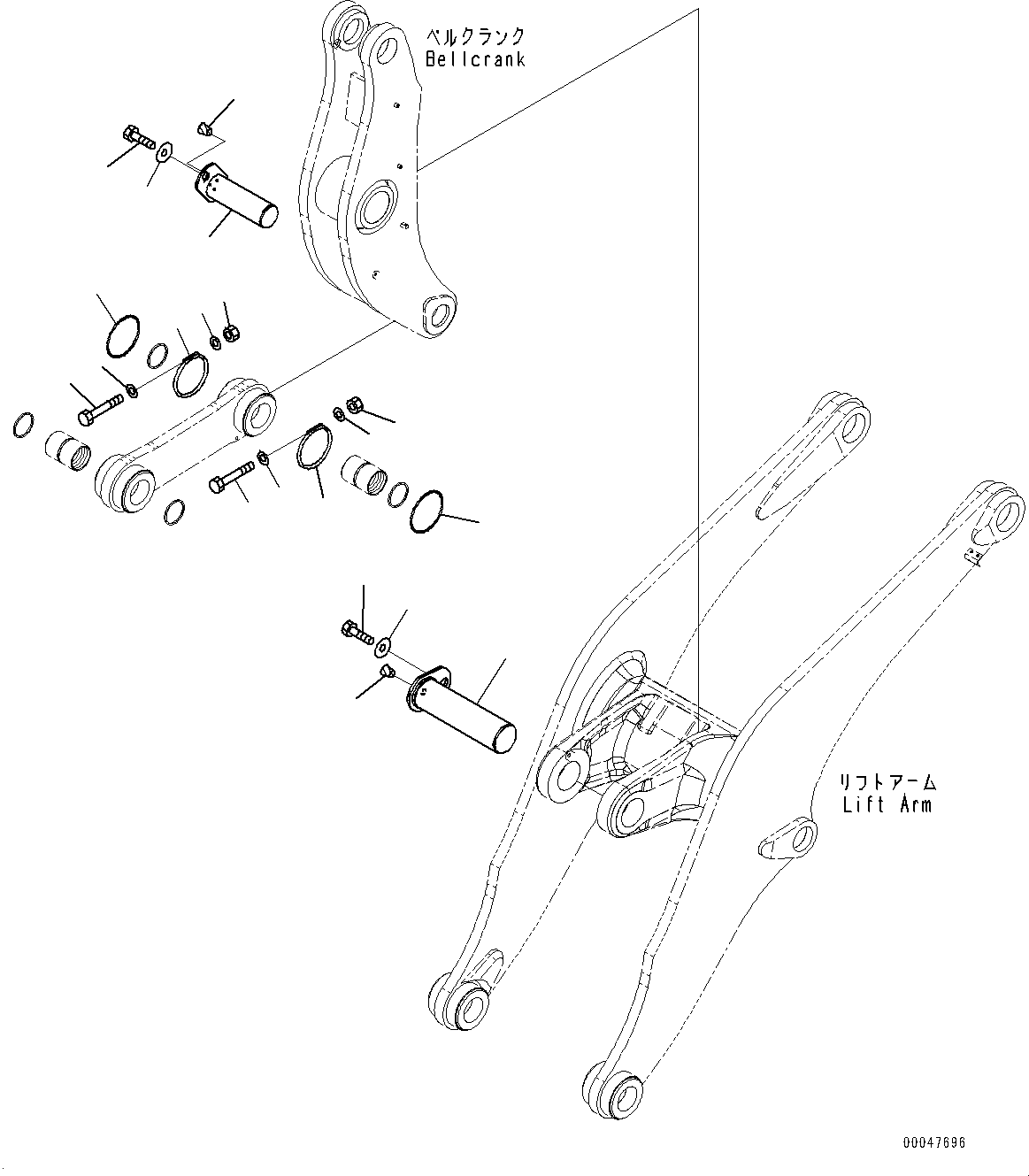 ベルクランク
Bellcrank

リフトアーム
Lift Arm

00047696