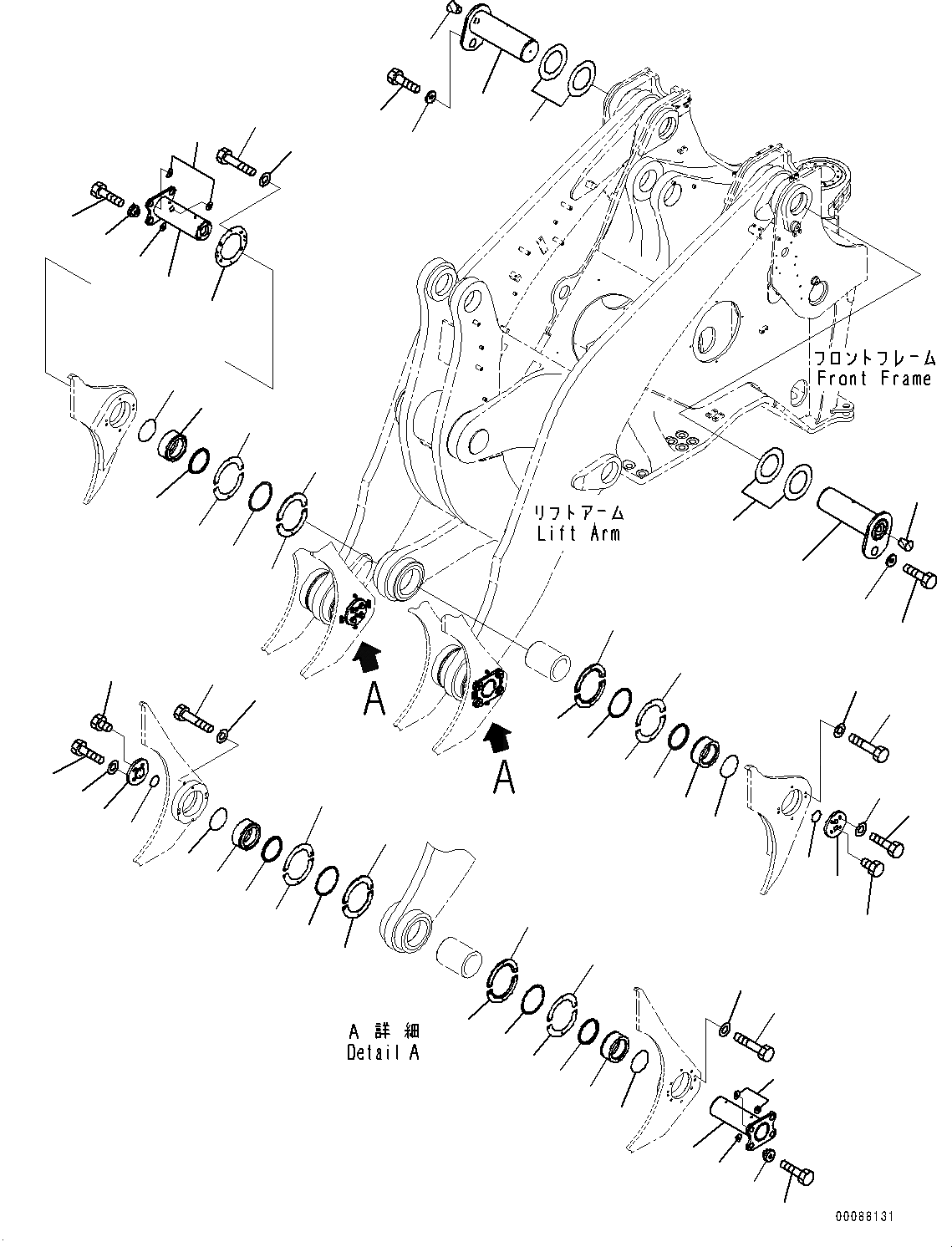 フロントフレーム
Front Frame

リフトアーム
Lift Arm

A

A

A 詳細
Detail A

00088131