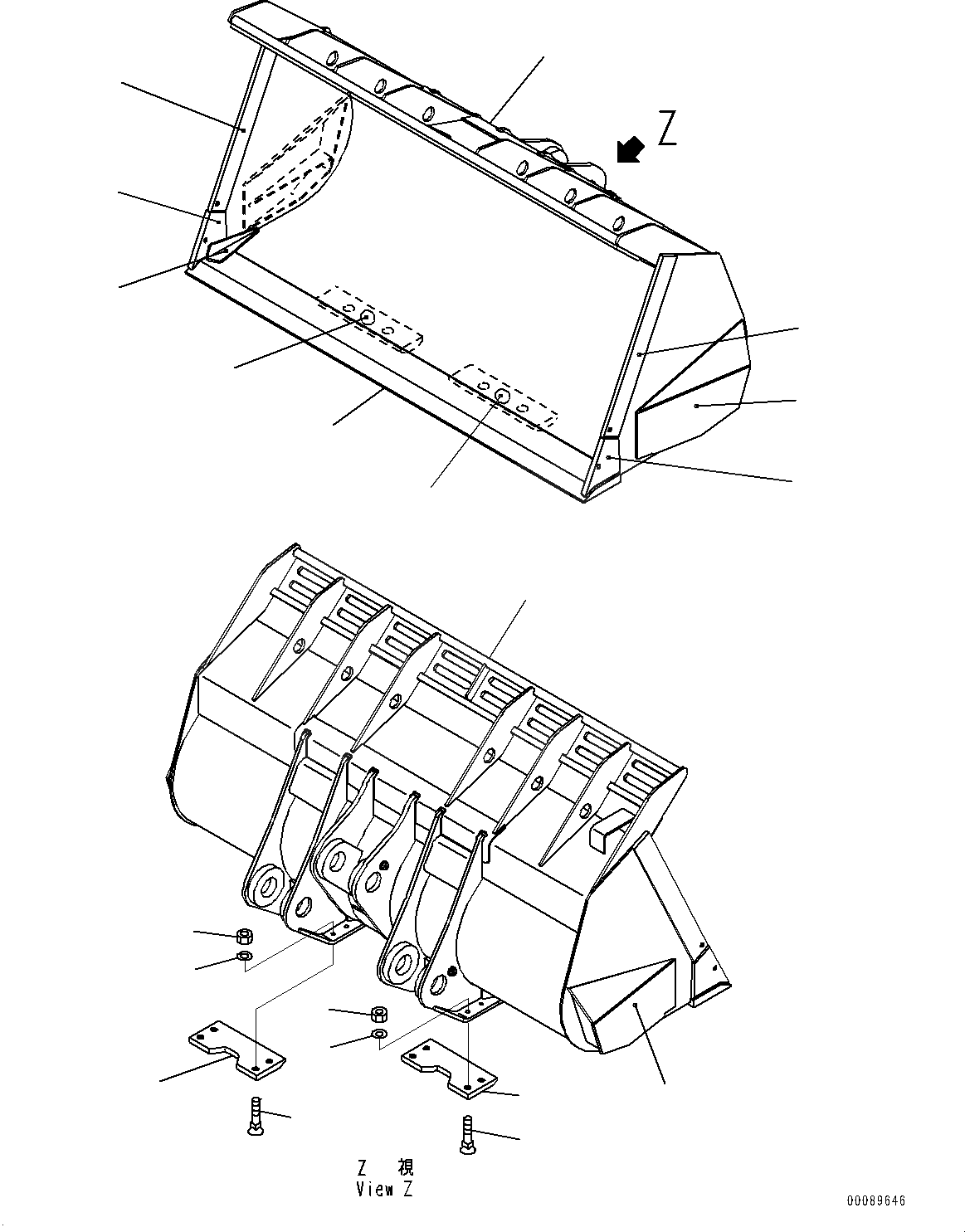 Z

Z 視
View Z

00089646