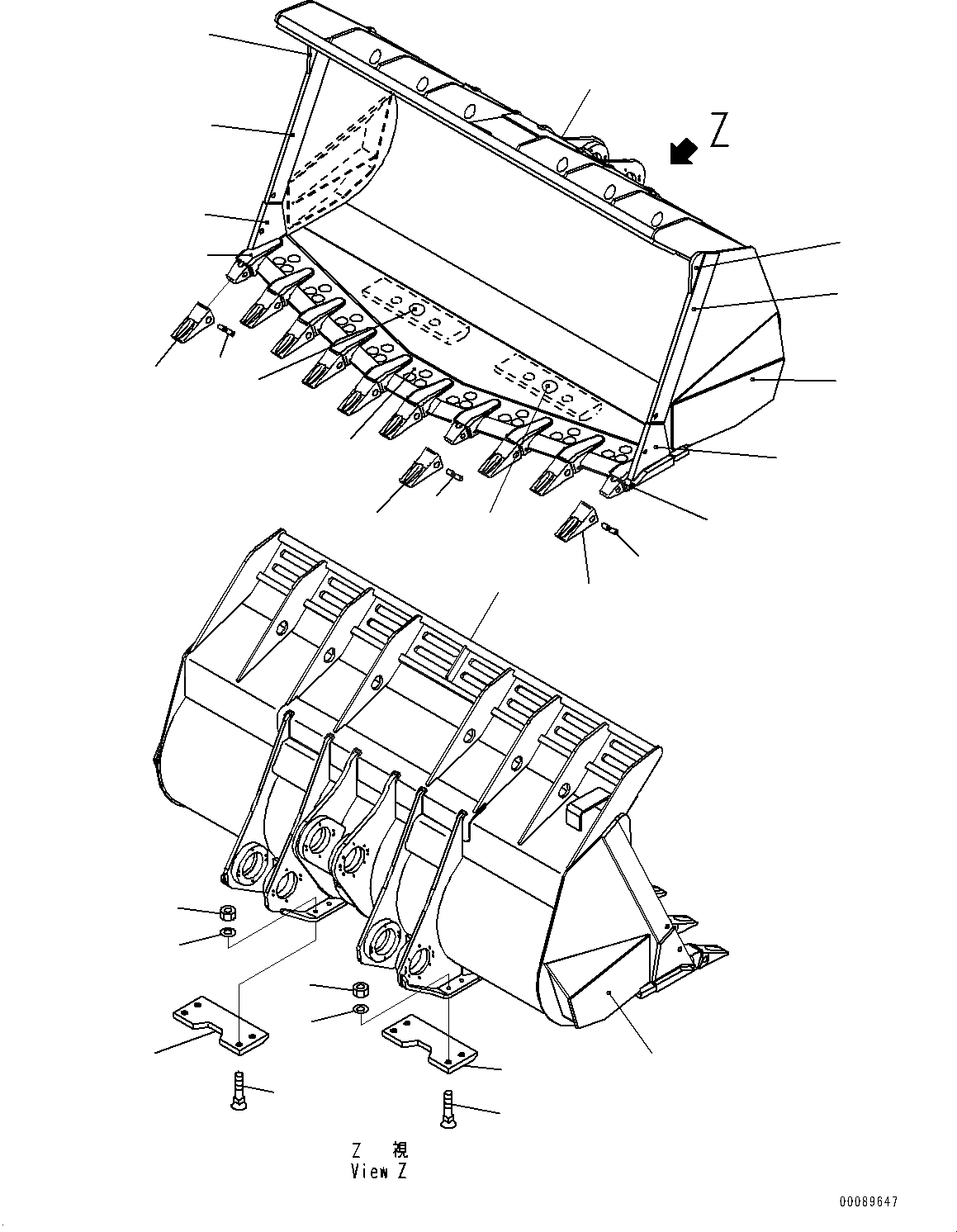 Z

Z 視
View Z

00089647