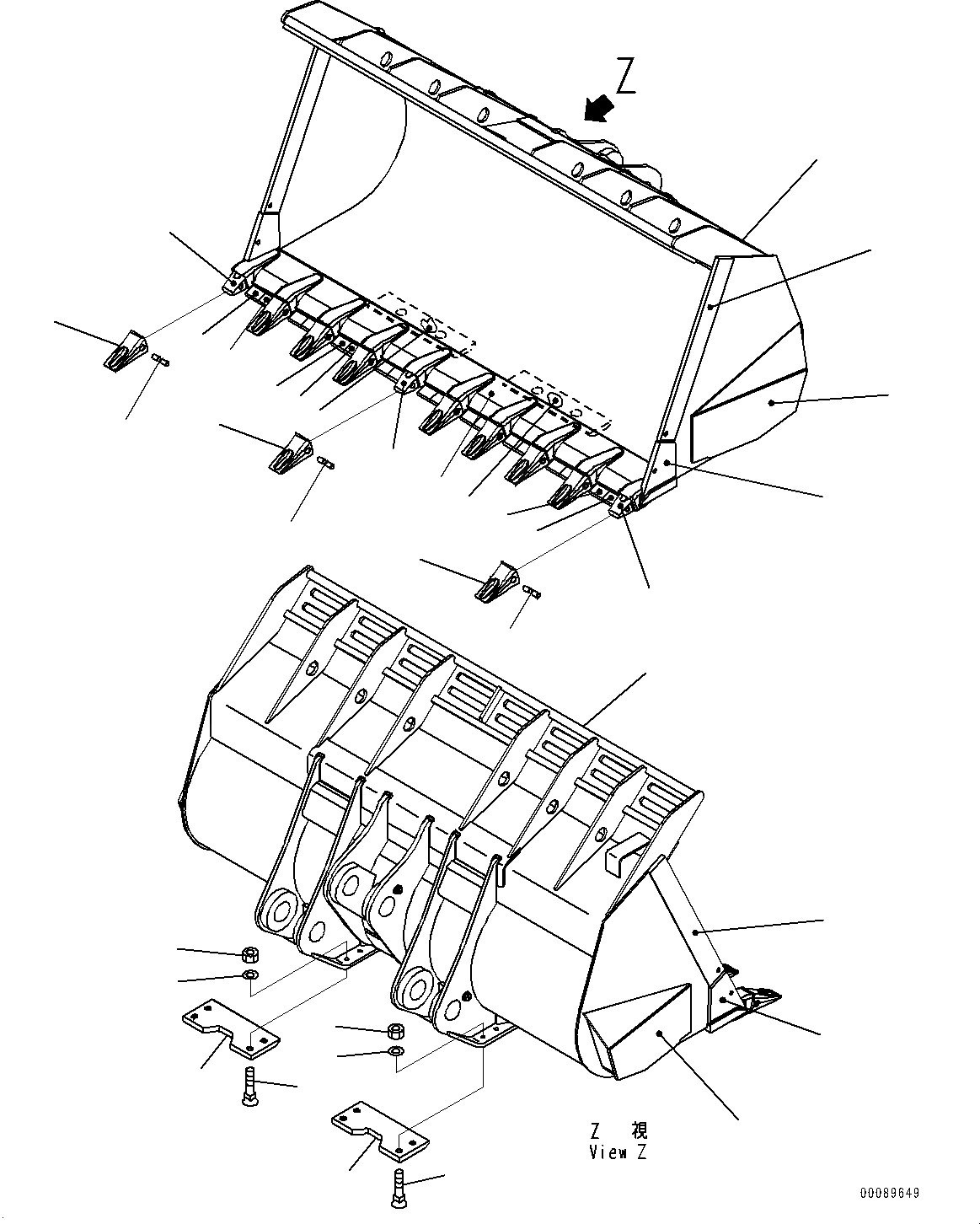 Z

Z 視
View Z

00089649