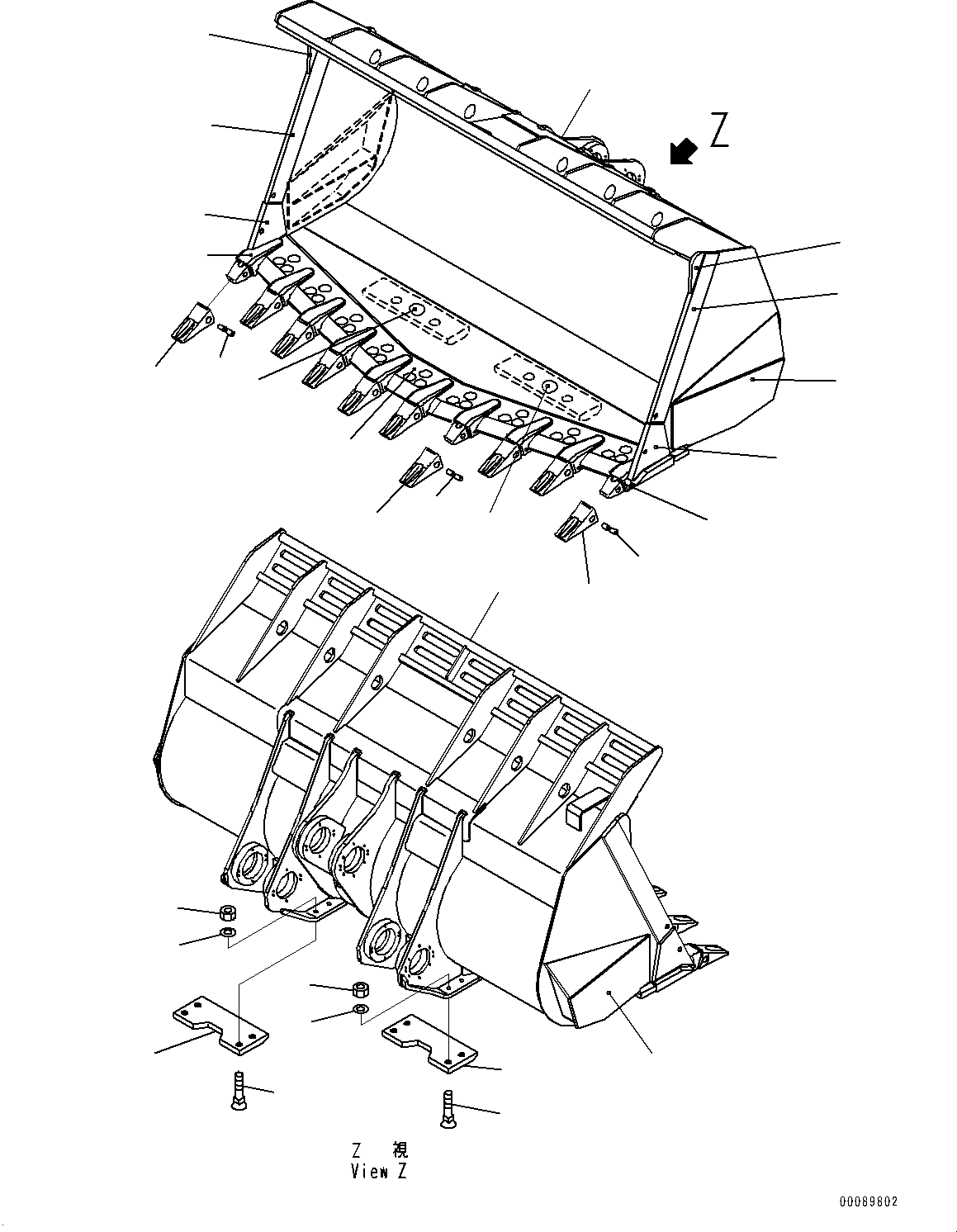 Z

Z 視
View Z

00089802