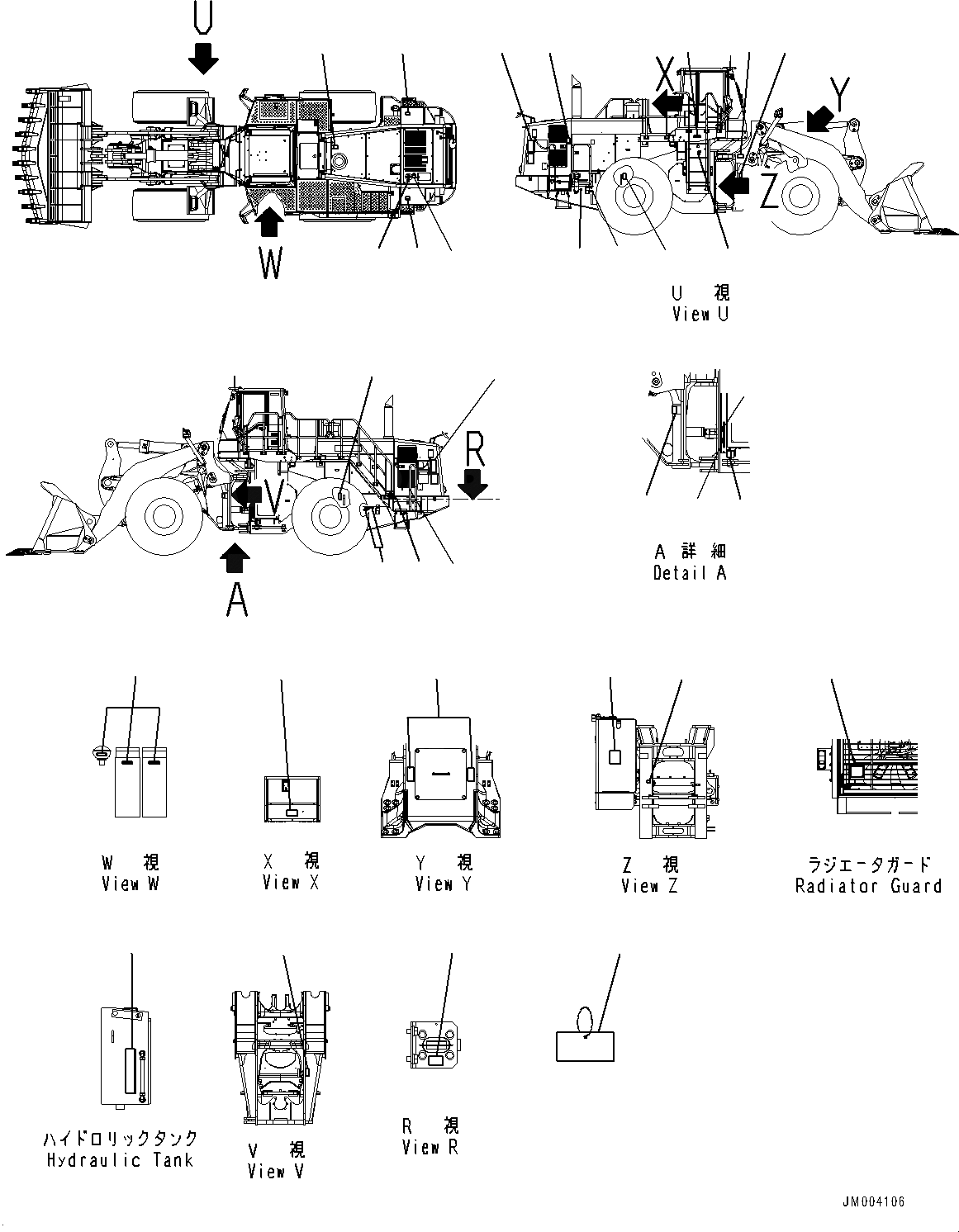 U

W

X

Y

Z

U 視
View U

R

V

A

A 詳細
Detail A

W 視
View W

X 視
View X

Y 視
View Y

Z 視
View Z

ラジエータガード
Radiator Guard

ハイドロリックタンク
Hydraulic Tank

V 視
View V

R 視
View R

JM004106