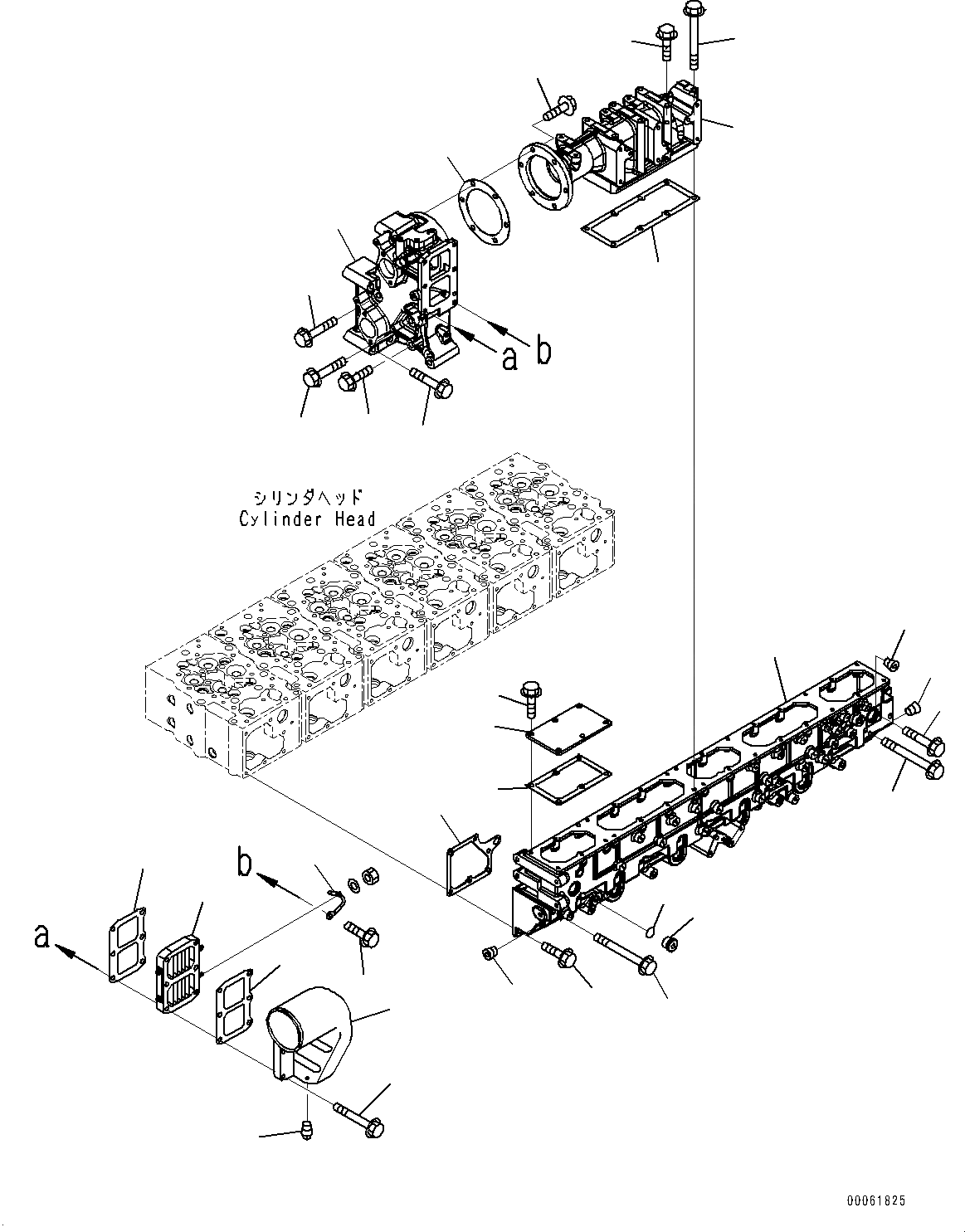 a b

シリンダヘッド
Cylinder Head

b

a

00061825