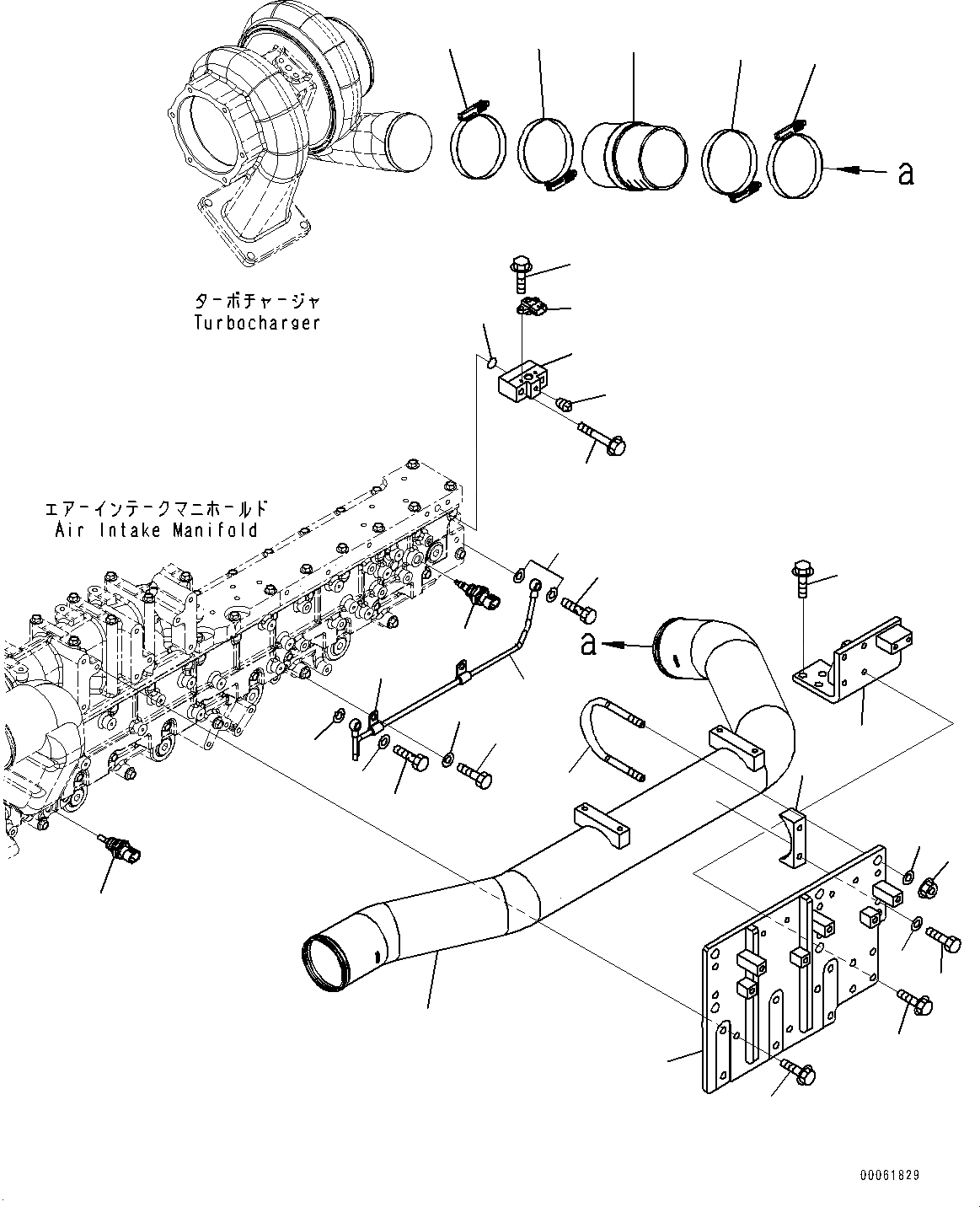 a

ターボチャージャ
Turbocharger

エアーインテークマニホールド
Air Intake Manifold

a

00061829