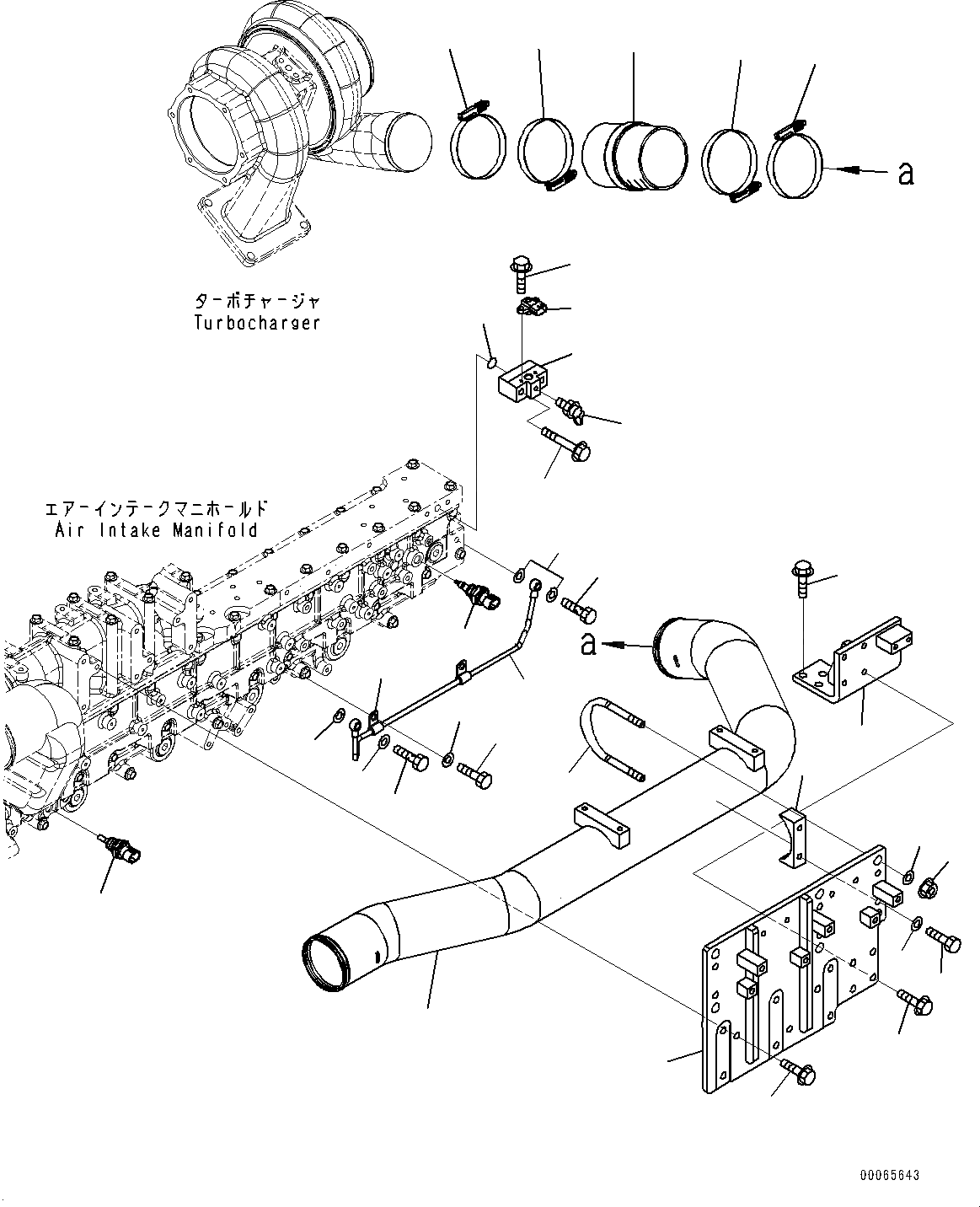 a

ターボチャージャ
Turbocharger

エアーインテークマニホールド
Air Intake Manifold

a

00065643