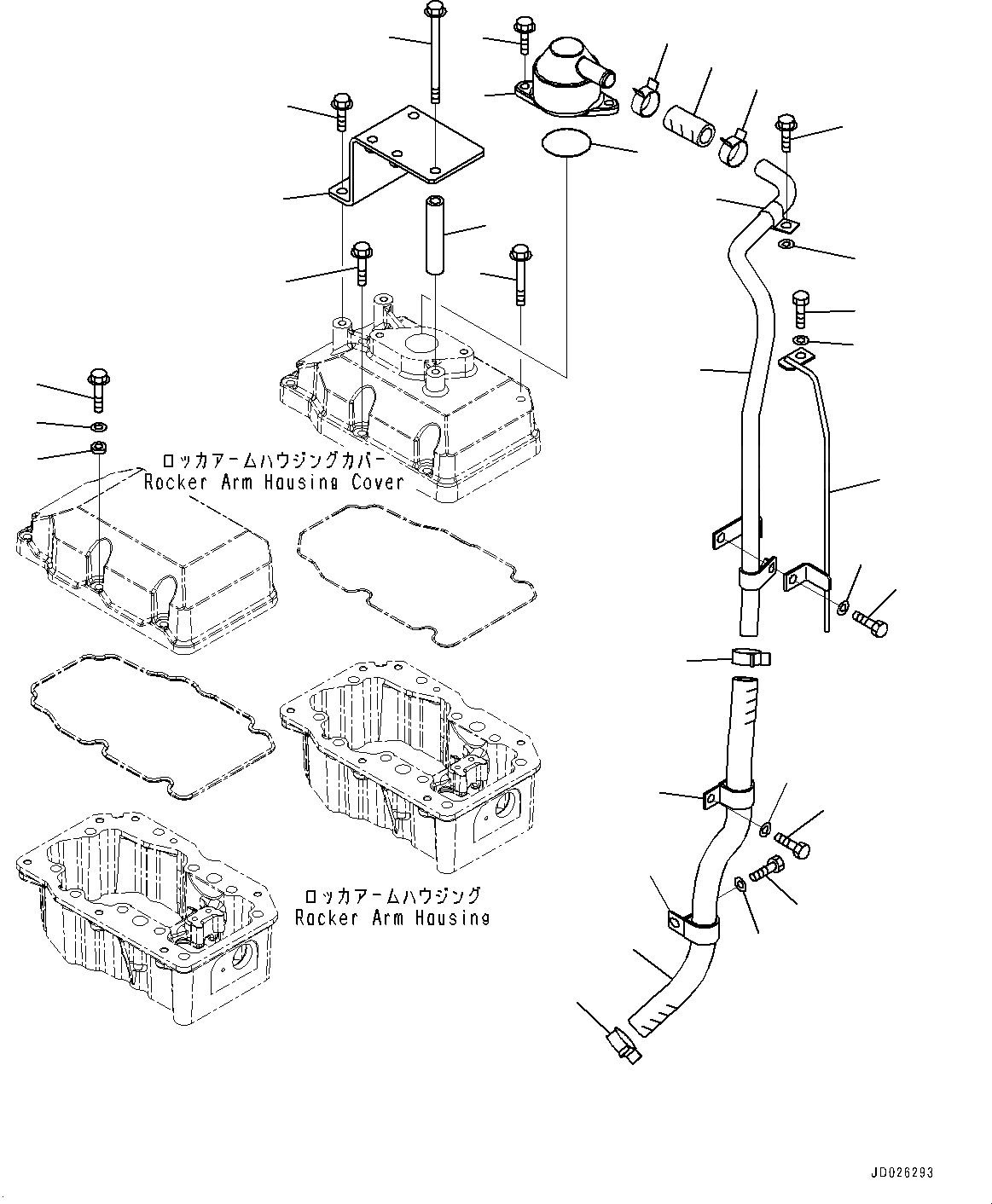 ロッカアームハウジングカバー
Rocker Arm Housing Cover

ロッカアームハウジング
Rocker Arm Housing

JD026293