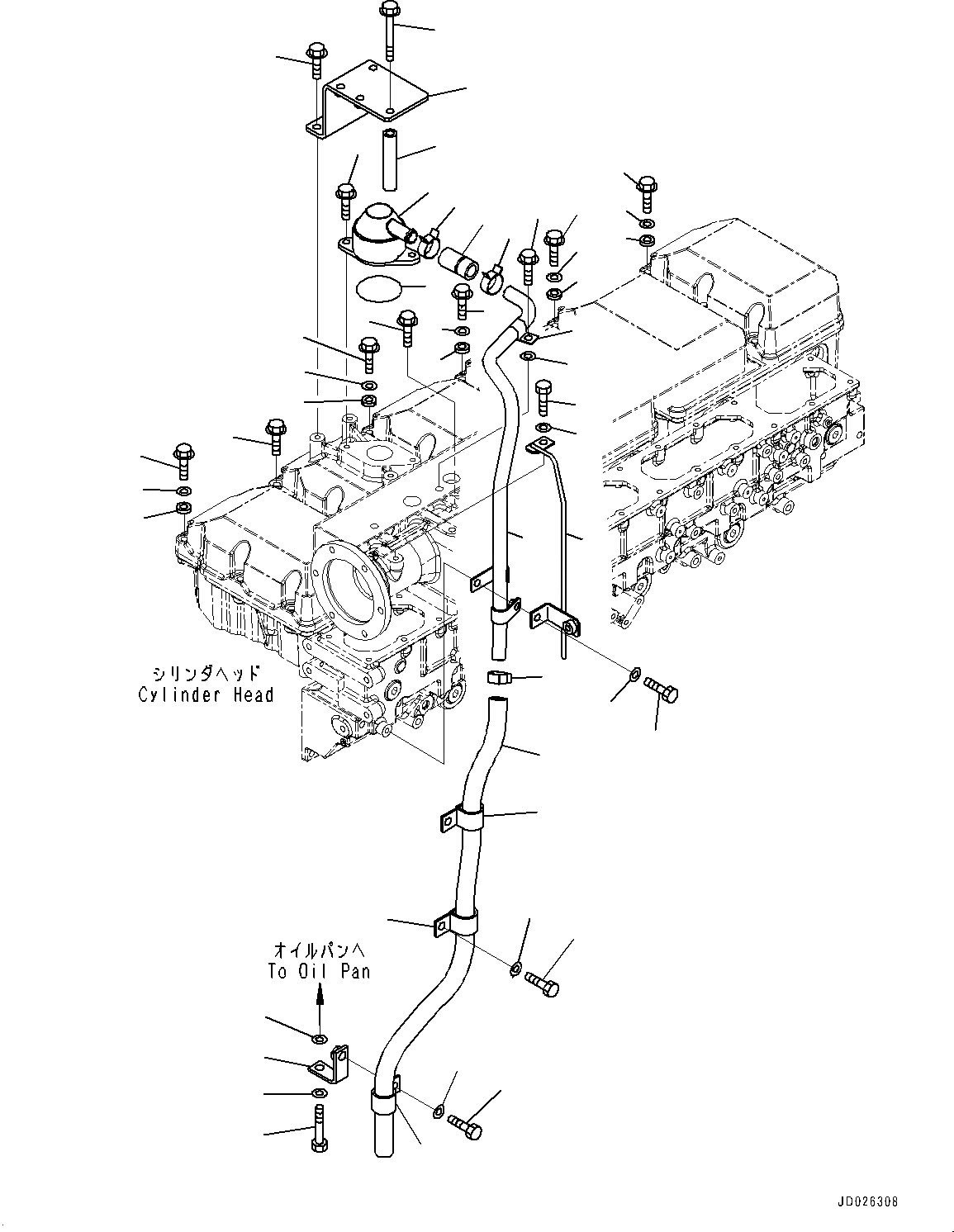 シリンダヘッド
Cylinder Head

オイルパンへ
To Oil Pan

JD026308