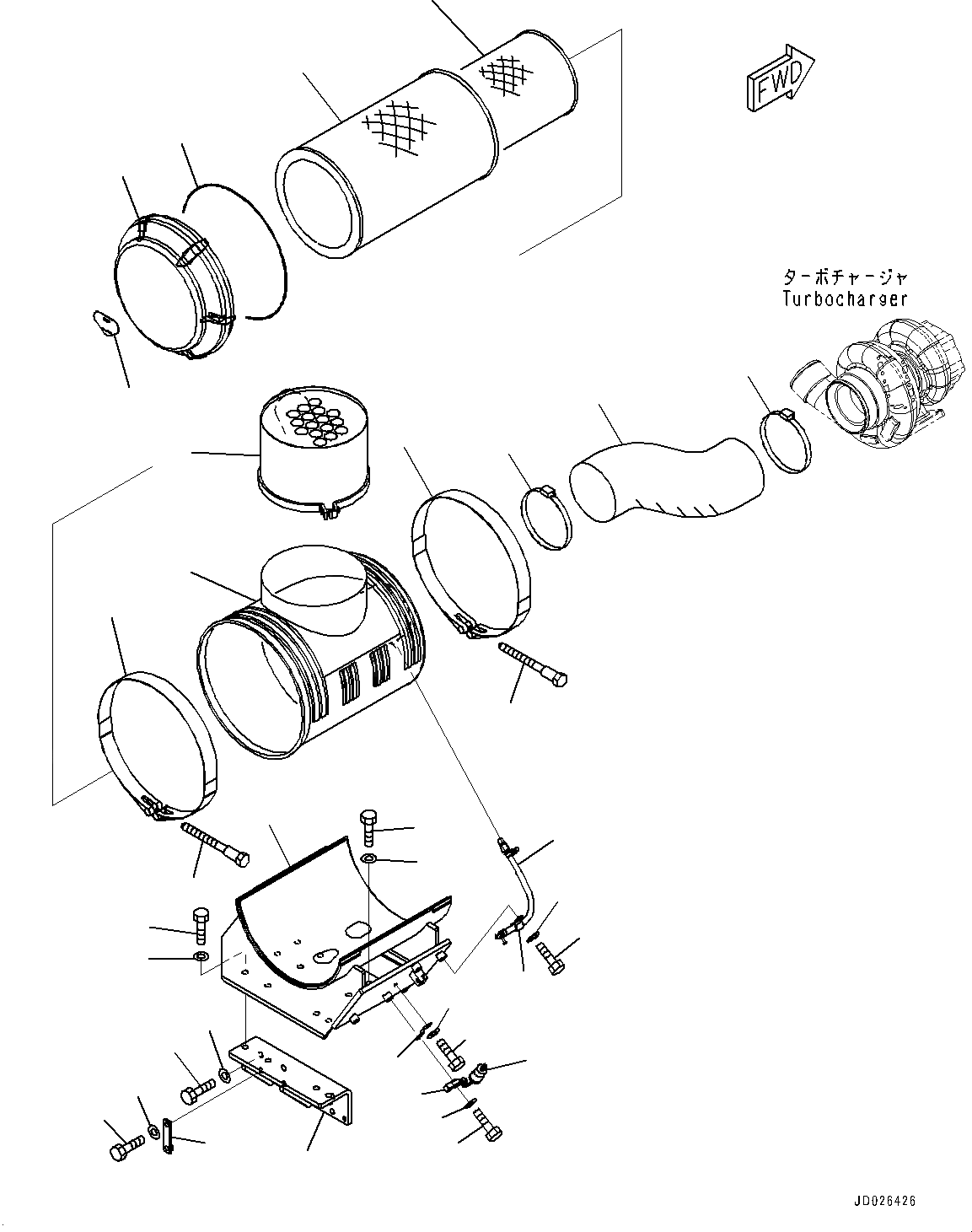 FWD

ターボチャージャ
Turbocharger

JD026426