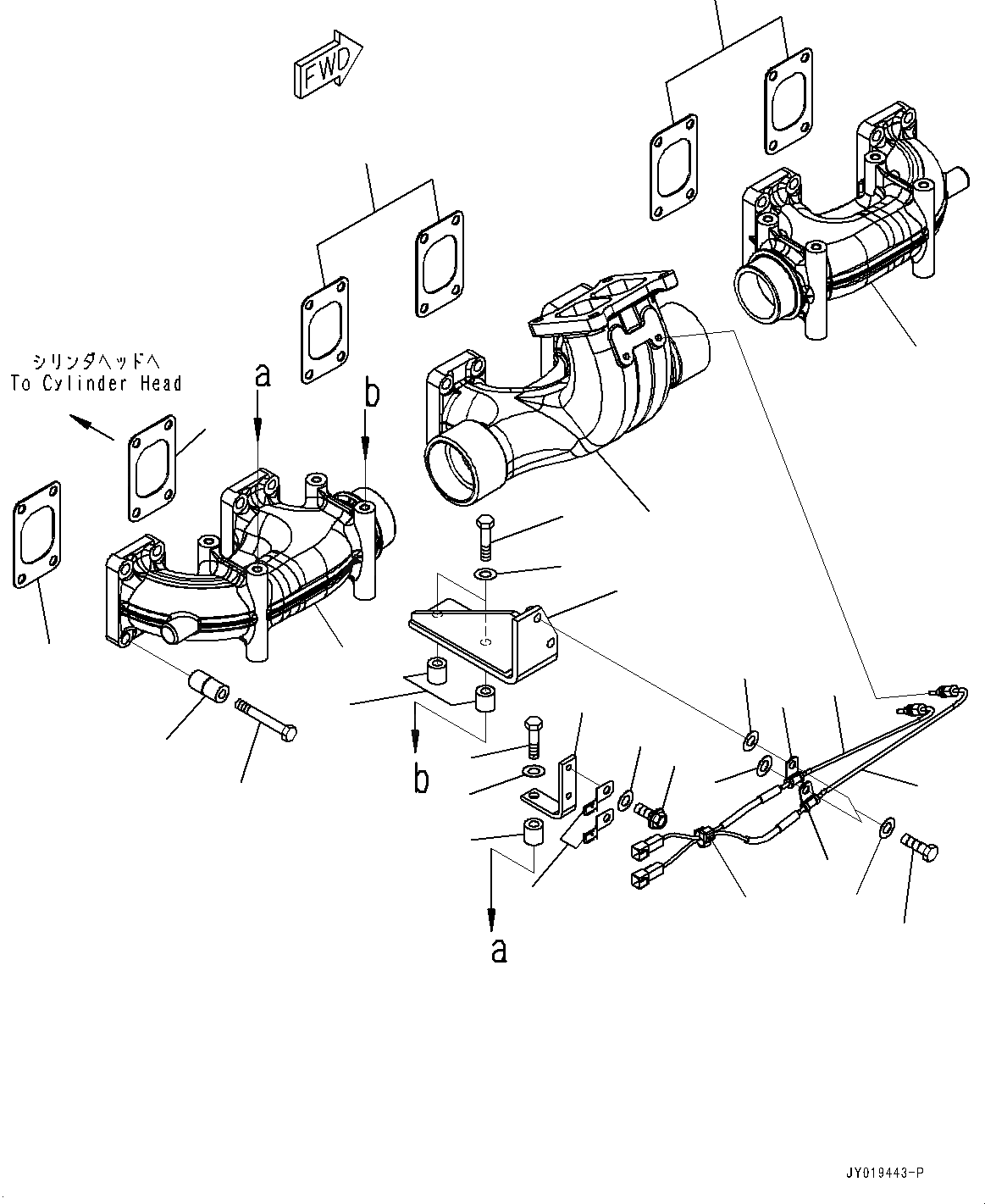 FWD

シリンダヘッドへ
To Cylinder Head

a

b

b

a

JY019443-P