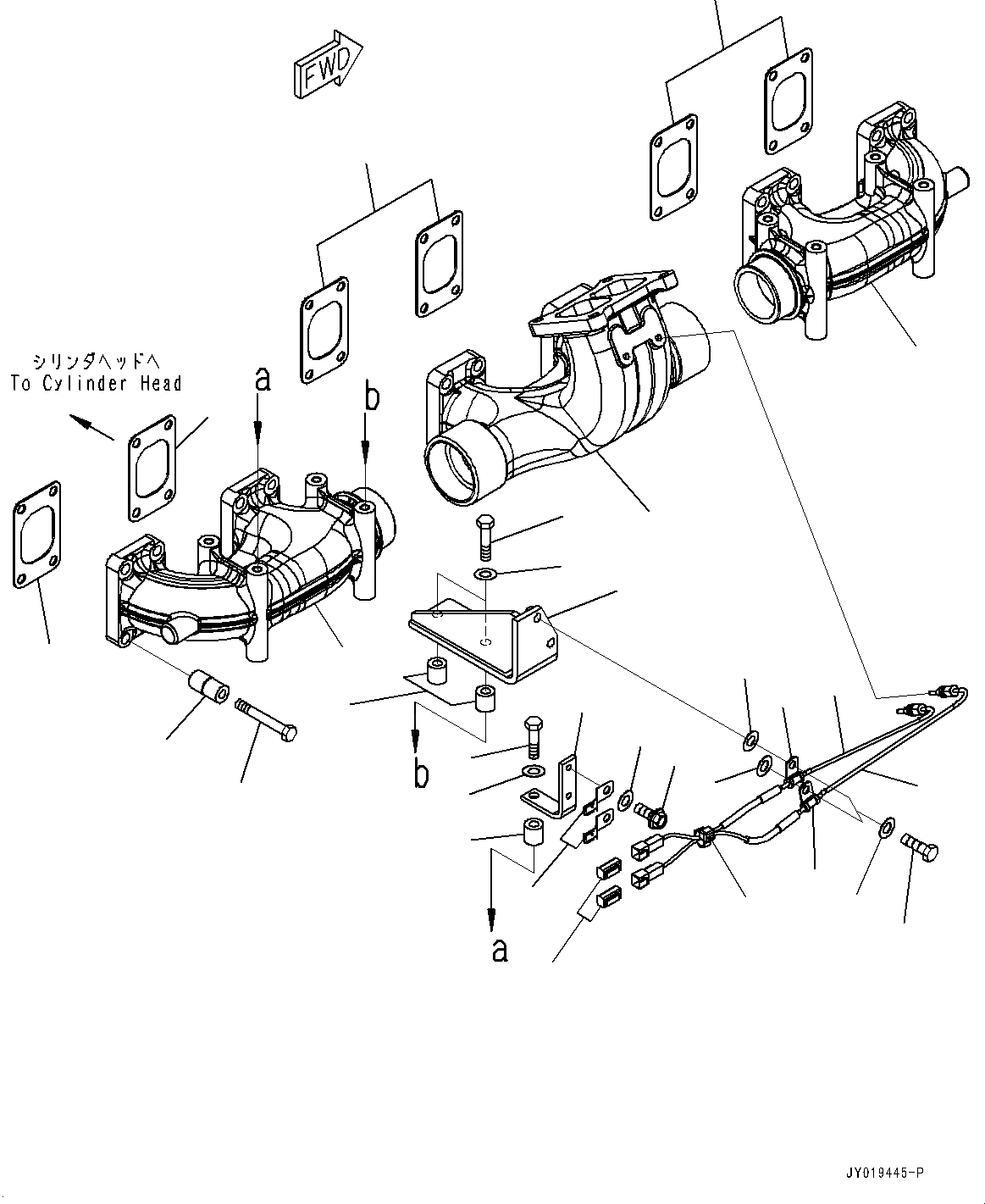 FWD

シリンダヘッドへ
To Cylinder Head

a

b

b

a

JY019445-P