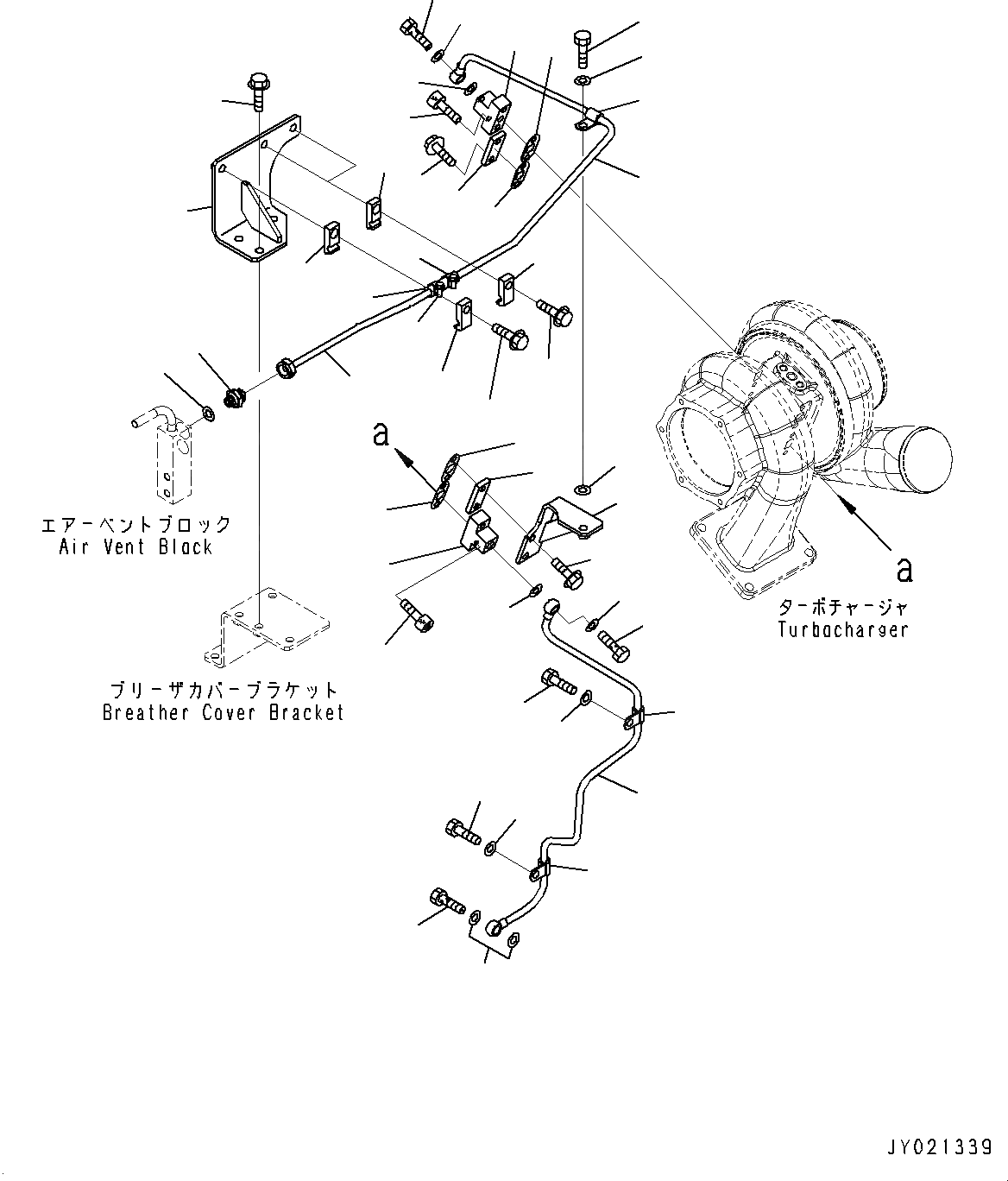 a

エアーベントブロック
Air Vent Block

ブリーザカバーブラケット
Breather Cover Bracket

a

ターボチャージャ
Turbocharger

JY021339