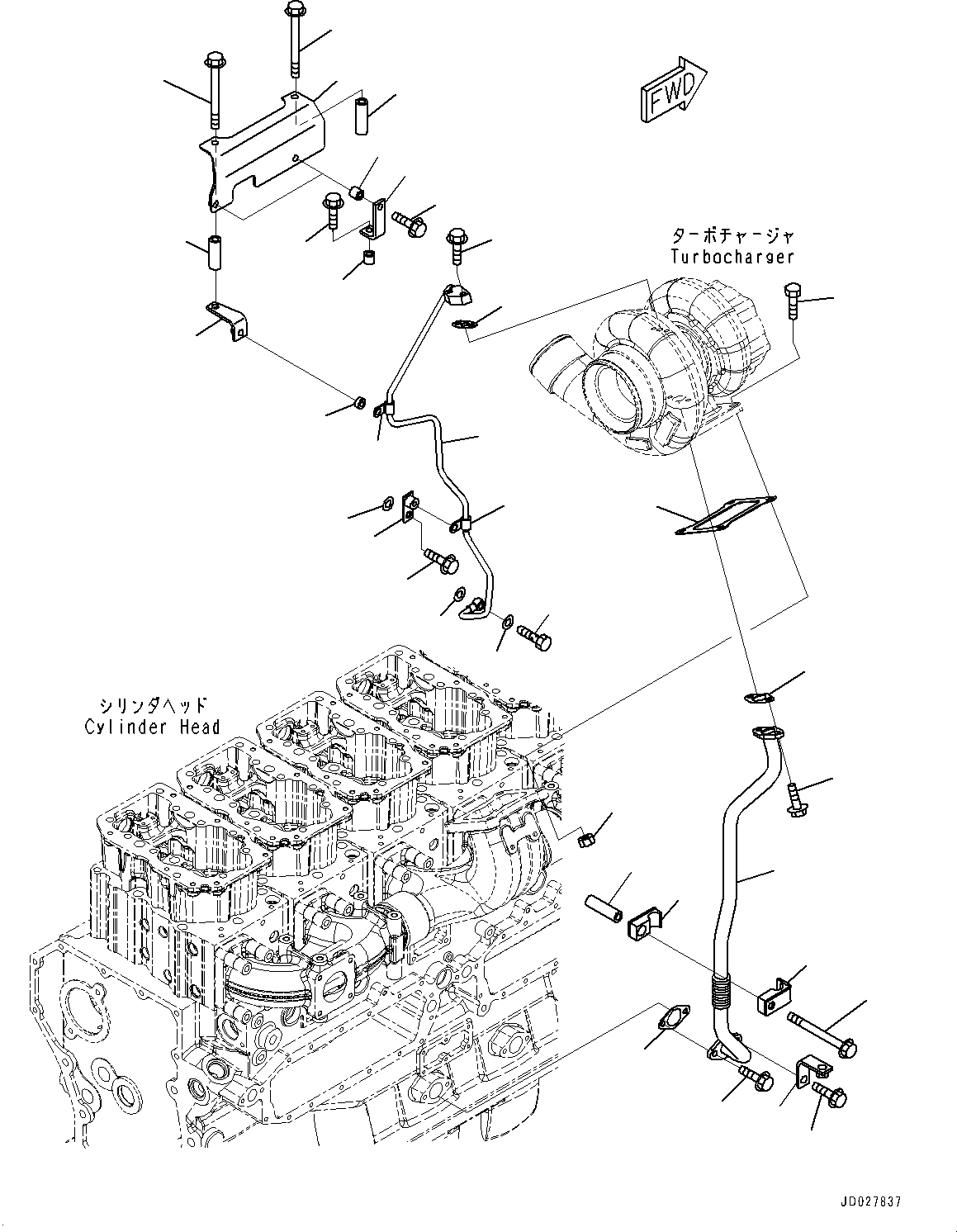 FWD

ターボチャージャ
Turbocharger

シリンダヘッド
Cylinder Head

JD027837