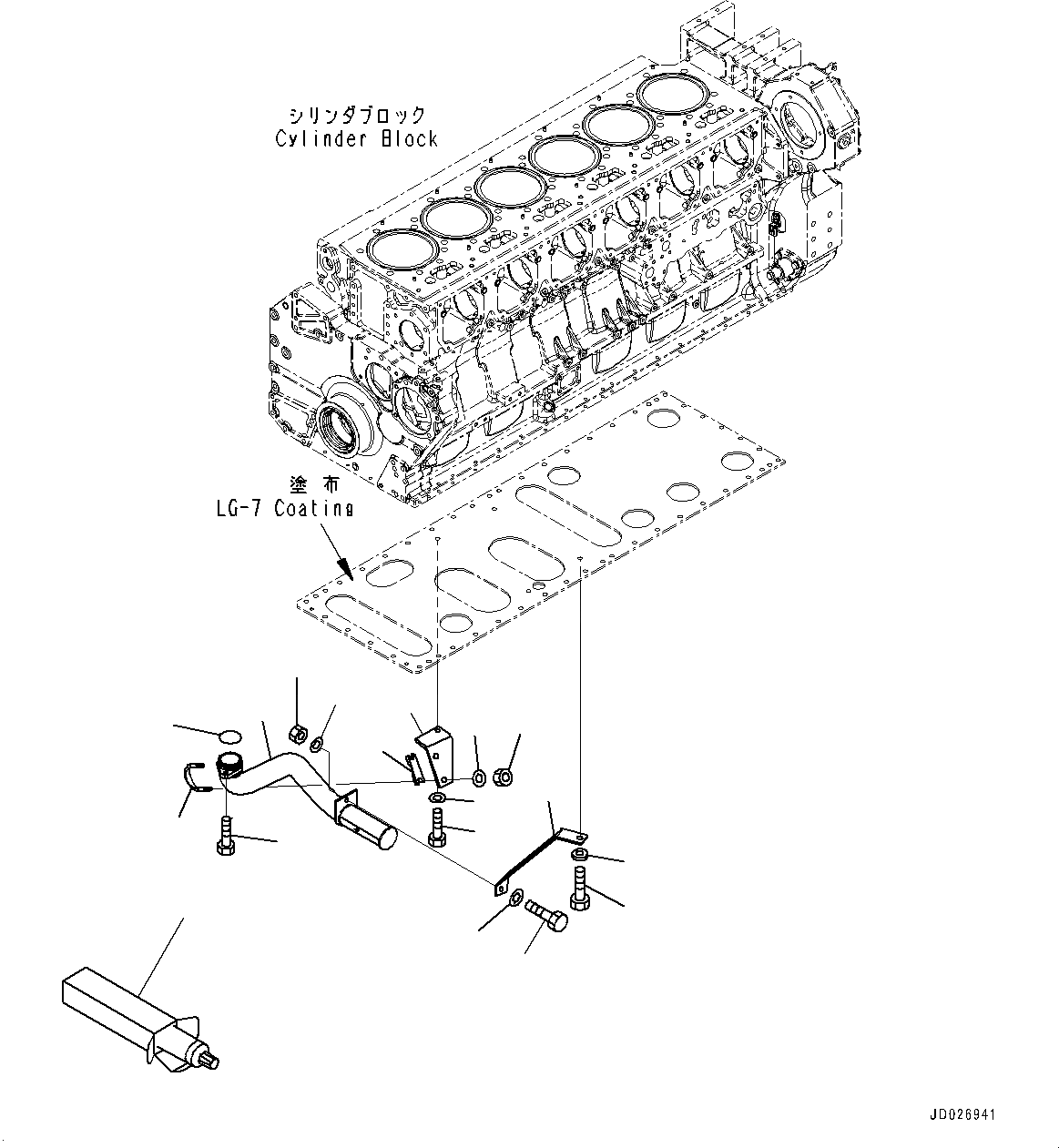 シリンダブロック
Cylinder Block

塗布
LG-7 Coating

JD026941